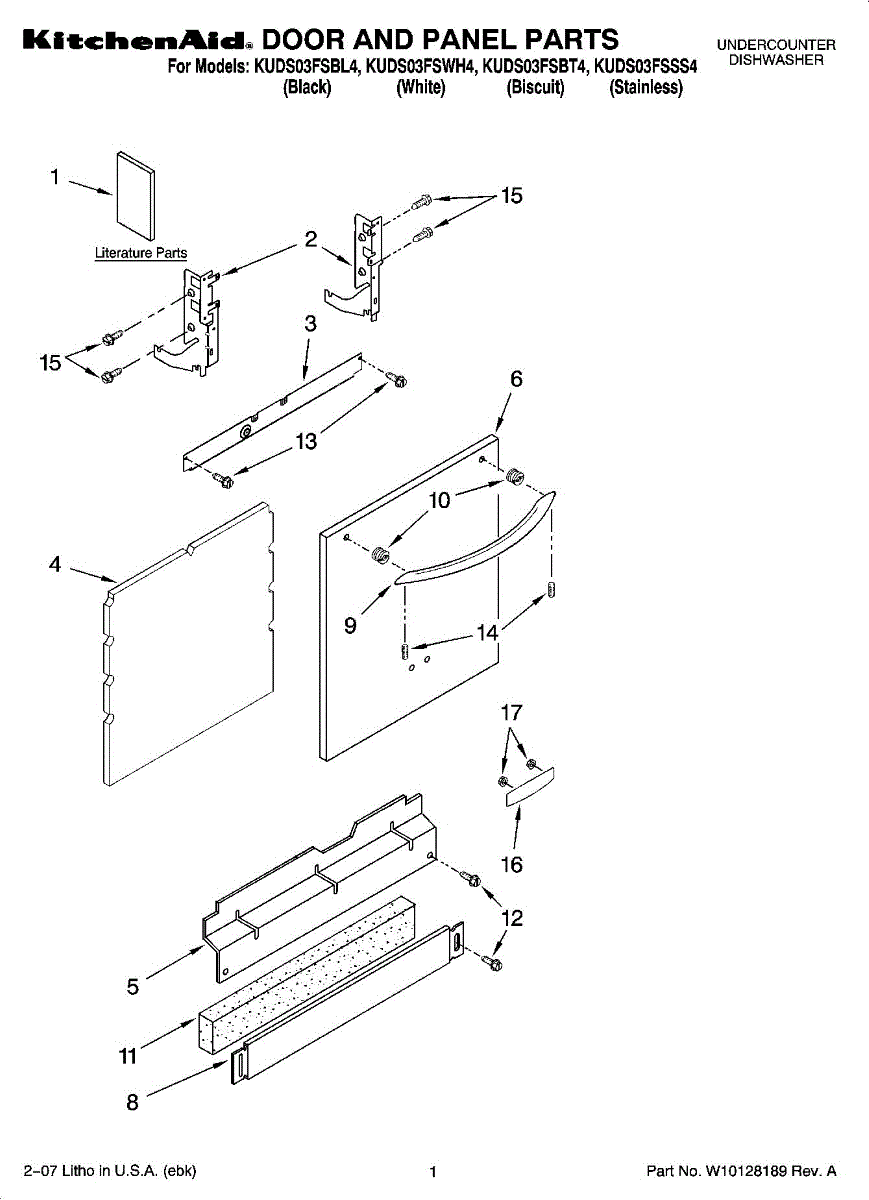 KitchenAid® DOOR AND PANEL PARTS

UNDERCOUNTER DISHWASHER

For Models: KUDS03FSBL4, KUDS03FSWH4, KUDS03FSBT4, KUDS03FSSS4
(Black) (White) (Biscuit) (Stainless)

1

Literature Parts

2

15

15

3

13

6

10

4

9

14

17

16

12

5

11

8

2-07 Litho in U.S.A. (ebk)

1

Part No. W10128189 Rev. A