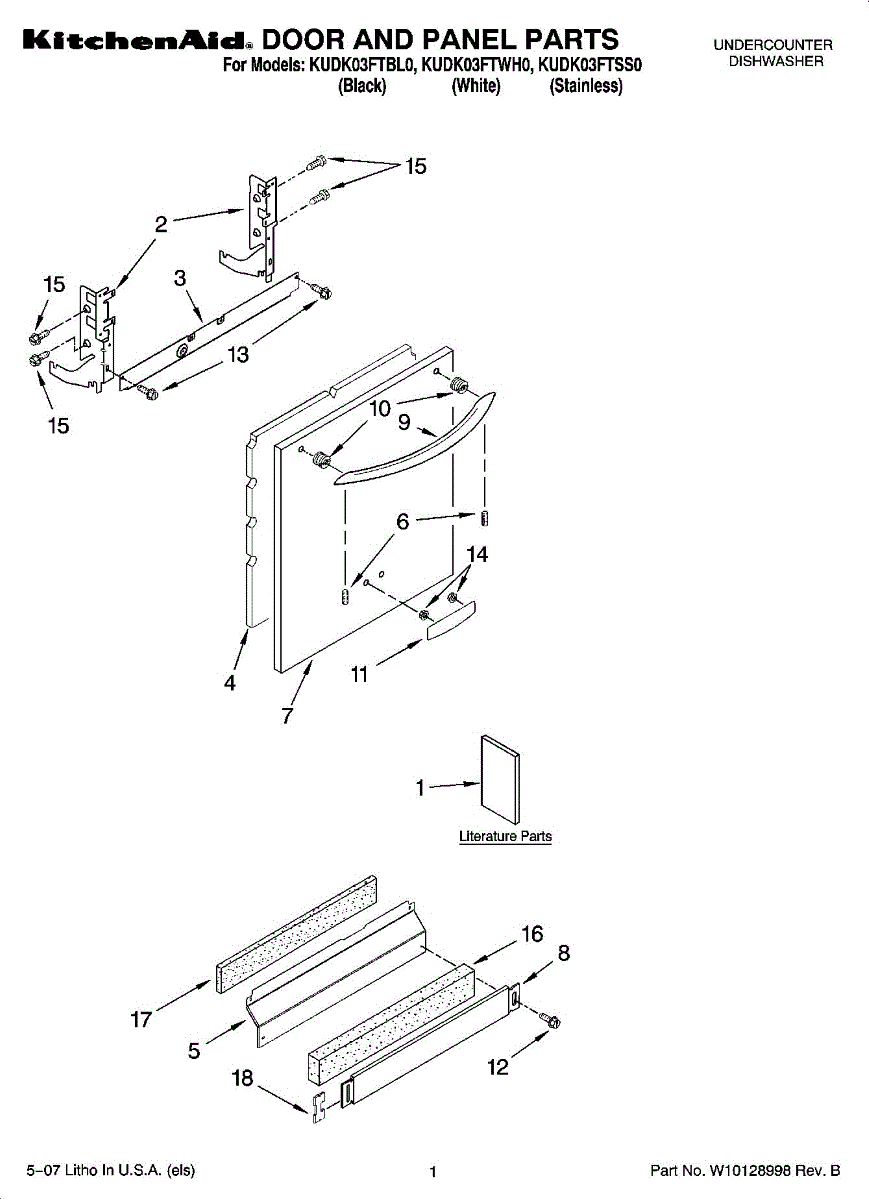 KitchenAid® DOOR AND PANEL PARTS
For Models: KUDK03FTBL0, KUDK03FTWH0, KUDK03FTSS0
(Black) (White) (Stainless)

UNDERCOUNTER
DISHWASHER

15
2
15
3
13
15
10
9
6
14
4
11
7
1
Literature Parts
16
8
17
5
12
18

5–07 Litho In U.S.A. (els)

1

Part No. W10128998 Rev. B