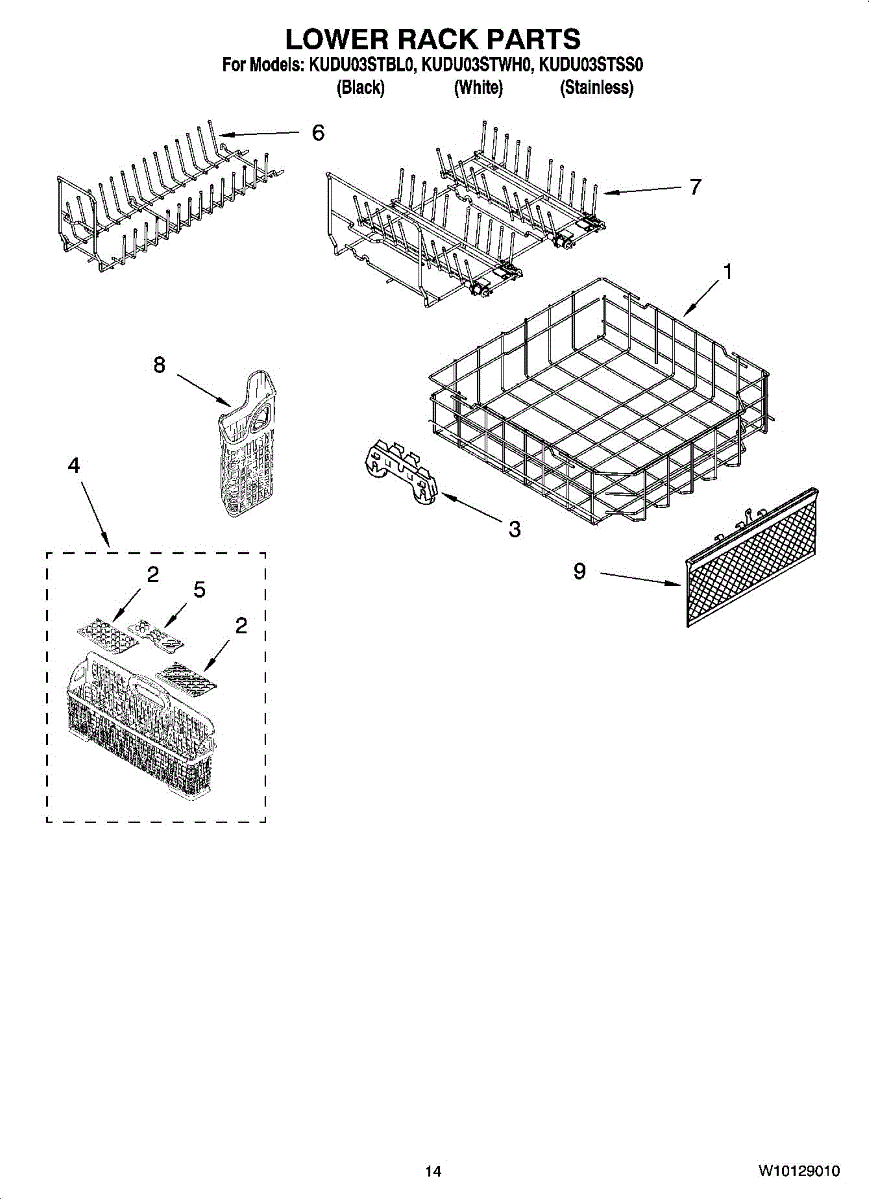 LOWER RACK PARTS
For Models: KUDU03STBL0, KUDU03STWH0, KUDU03STSS0
(Black) (White) (Stainless)

6
7
1
8
3
4
9
2
5
2

14
W10129010