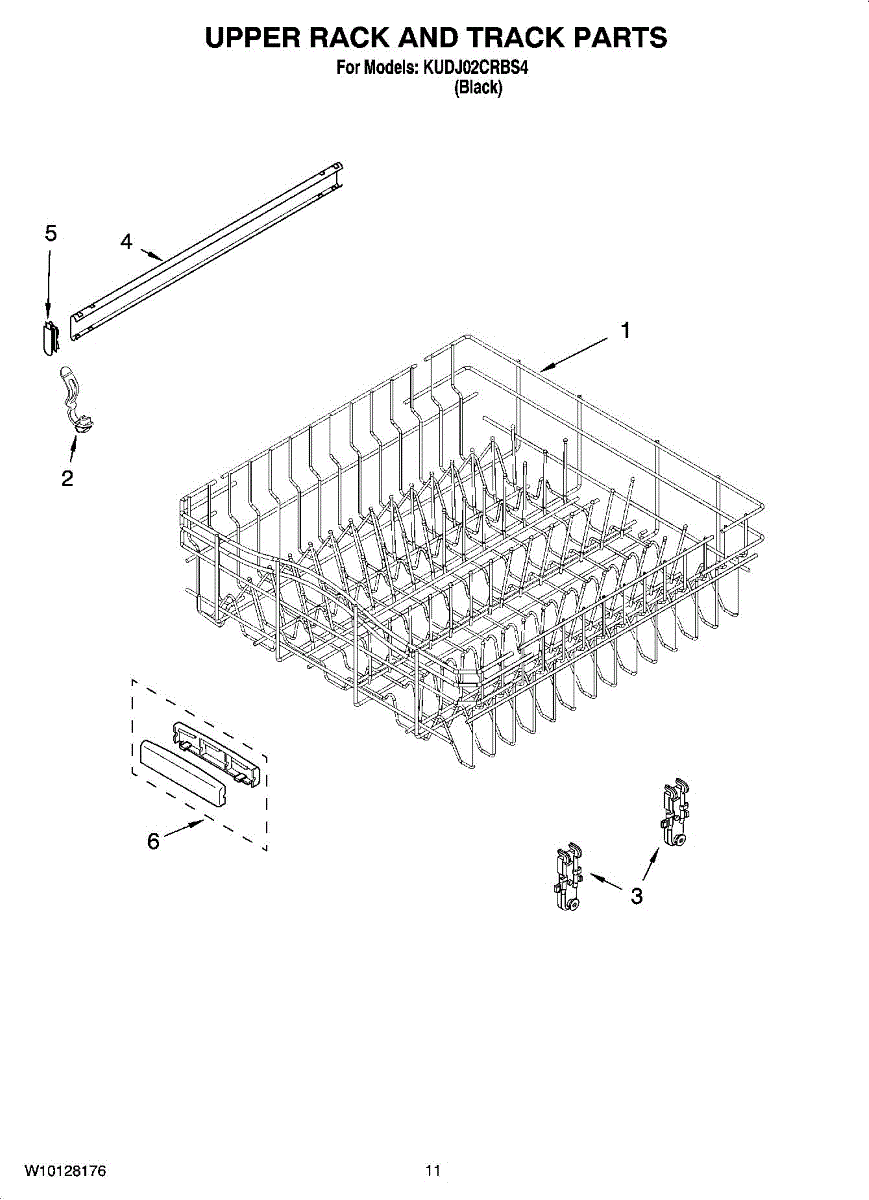 UPPER RACK AND TRACK PARTS
For Models: KUDJ02CRBS4
(Black)

5

4

1

2

6

3

W10128176

11