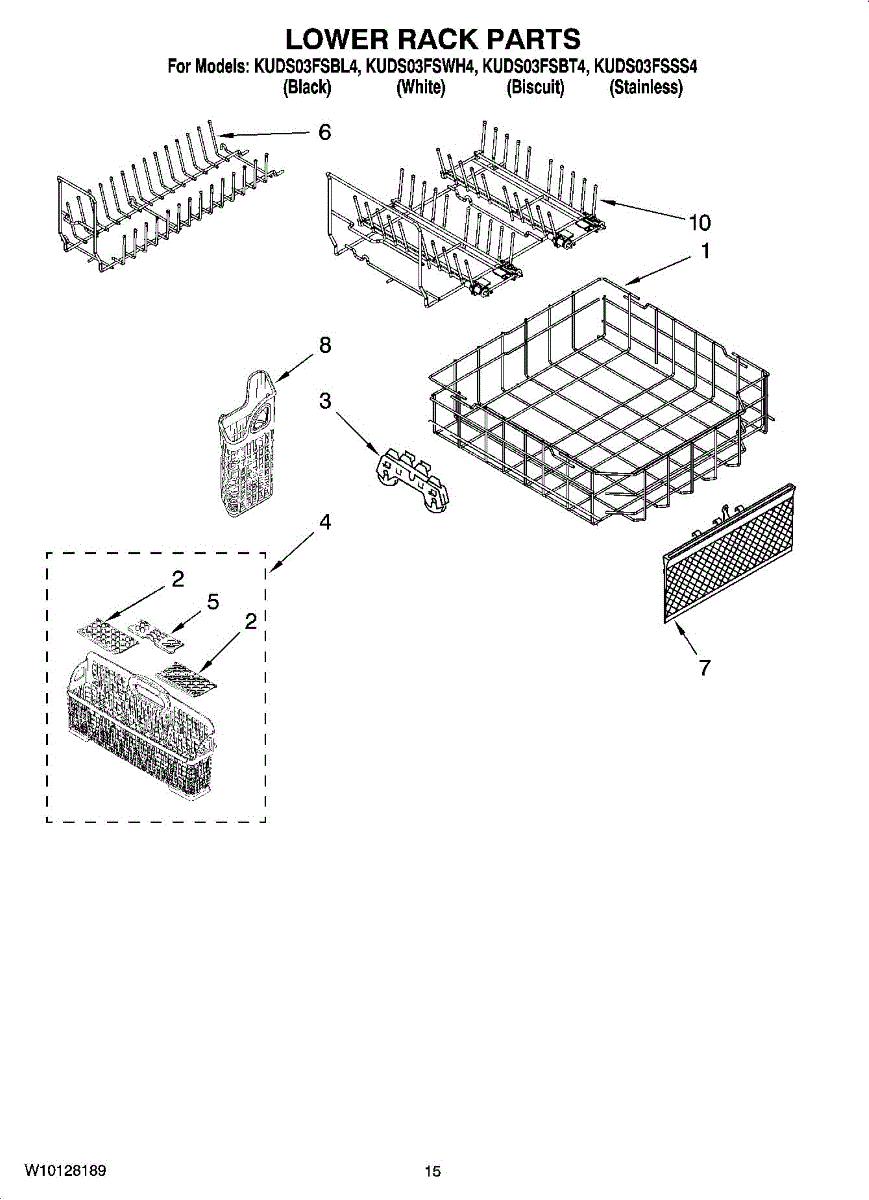 LOWER RACK PARTS

For Models: KUDS03FSBL4, KUDS03FSWH4, KUDS03FSBT4, KUDS03FSSS4
(Black) (White) (Biscuit) (Stainless)

6
10
1
8
3
4
2
5
2
7

W10128189
15