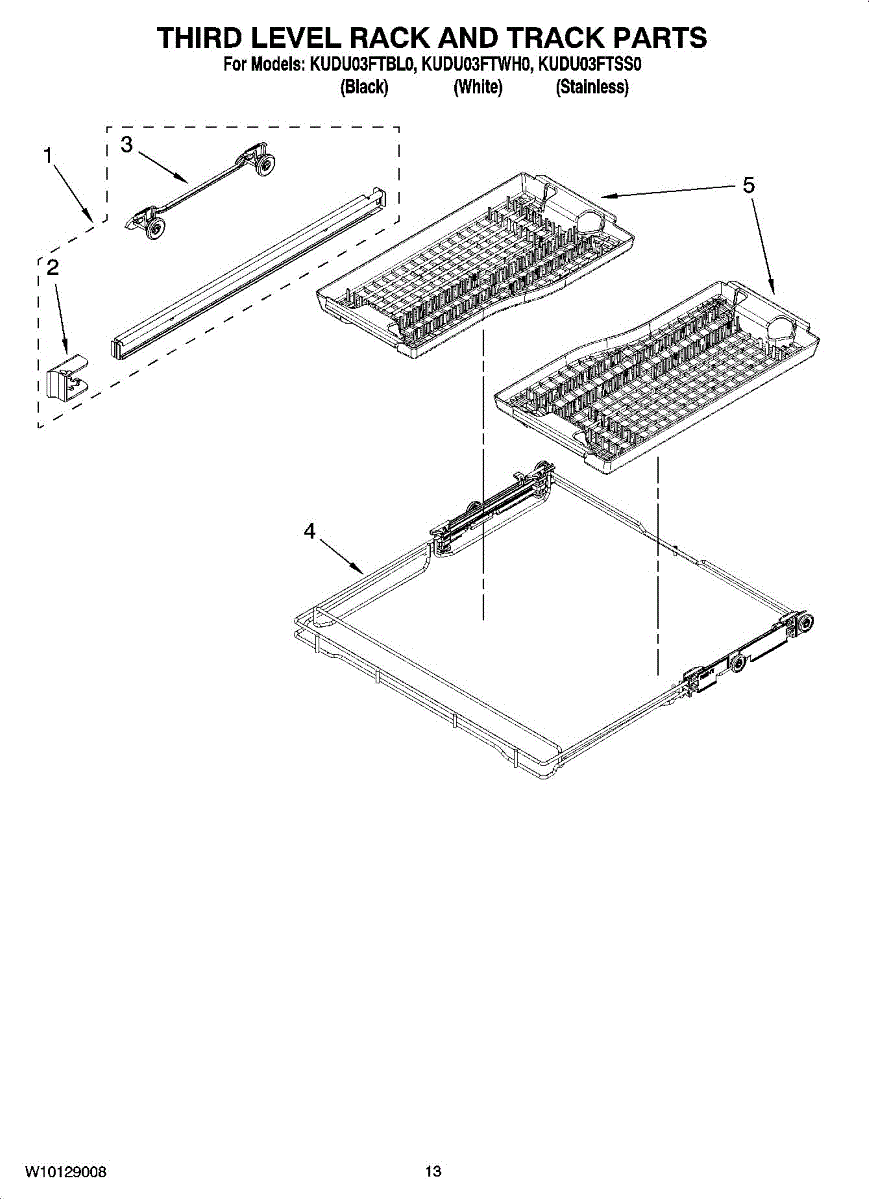 THIRD LEVEL RACK AND TRACK PARTS
For Models: KUDU03FTBL0, KUDU03FTWH0, KUDU03FTSS0
(Black) (White) (Stainless)

1
3
2
5
4

W10129008 13