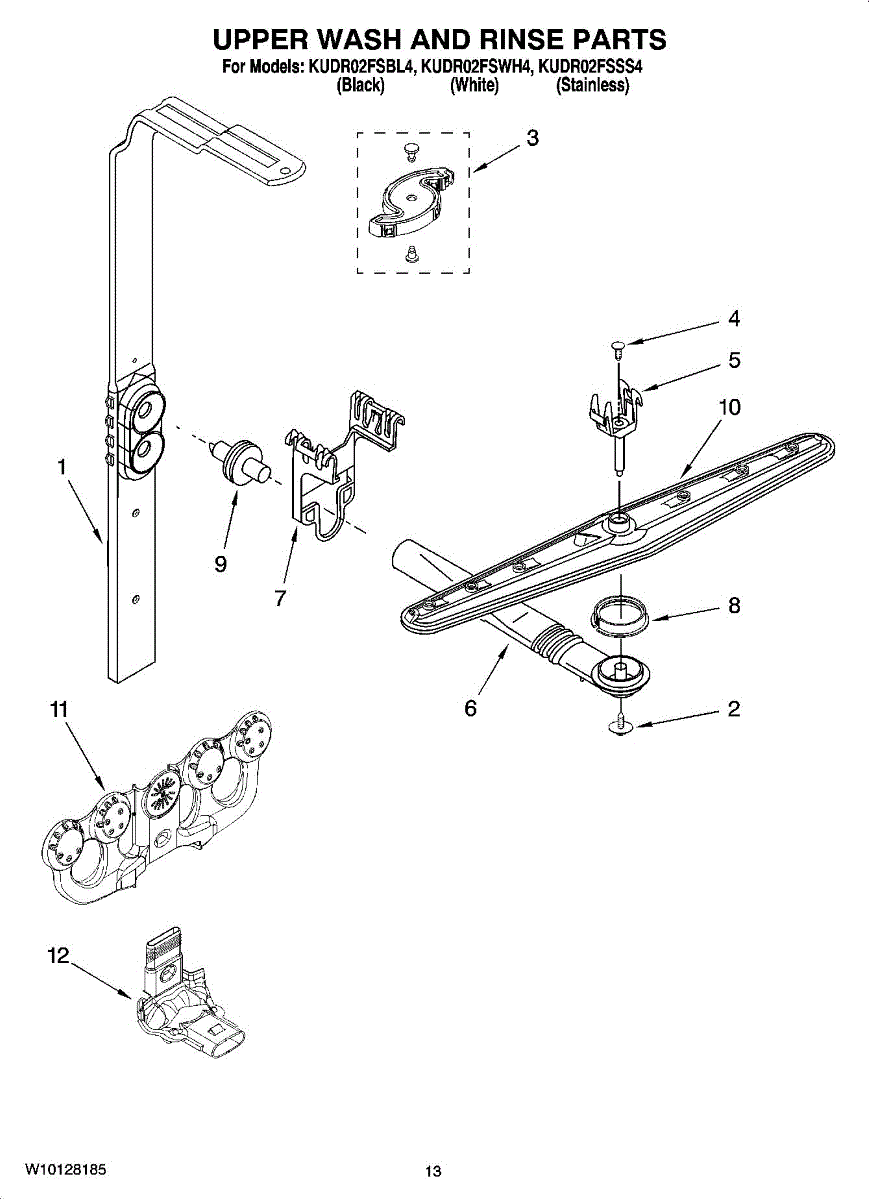 UPPER WASH AND RINSE PARTS
For Models: KUDR02FSBL4, KUDR02FSWH4, KUDR02FSSS4
(Black) (White) (Stainless)

3

4

5

10

1

9

7

8

6

2

11

12

W10128185

13