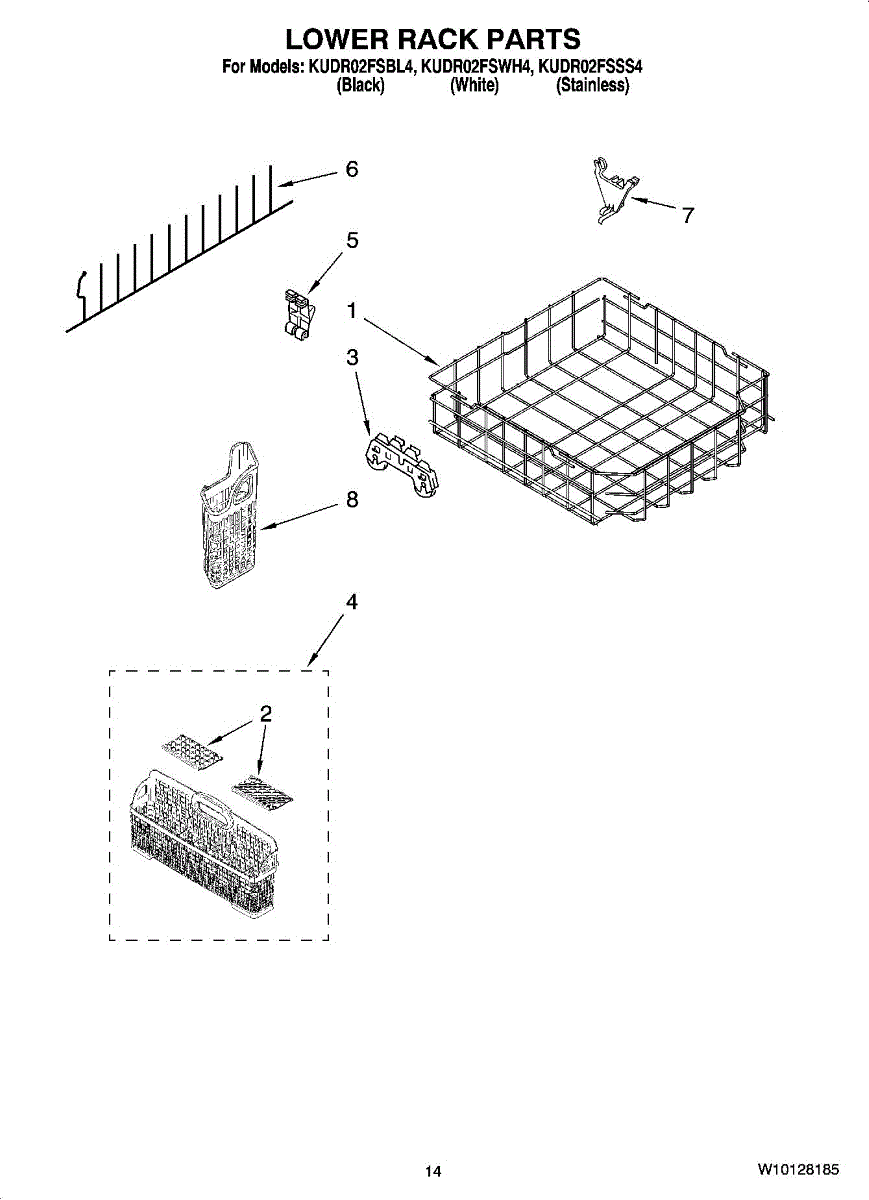 LOWER RACK PARTS

For Models: KUDR02FSBL4, KUDR02FSWH4, KUDR02FSSS4
(Black) (White) (Stainless)

6

7

5

1

3

8

4

2

14

W10128185