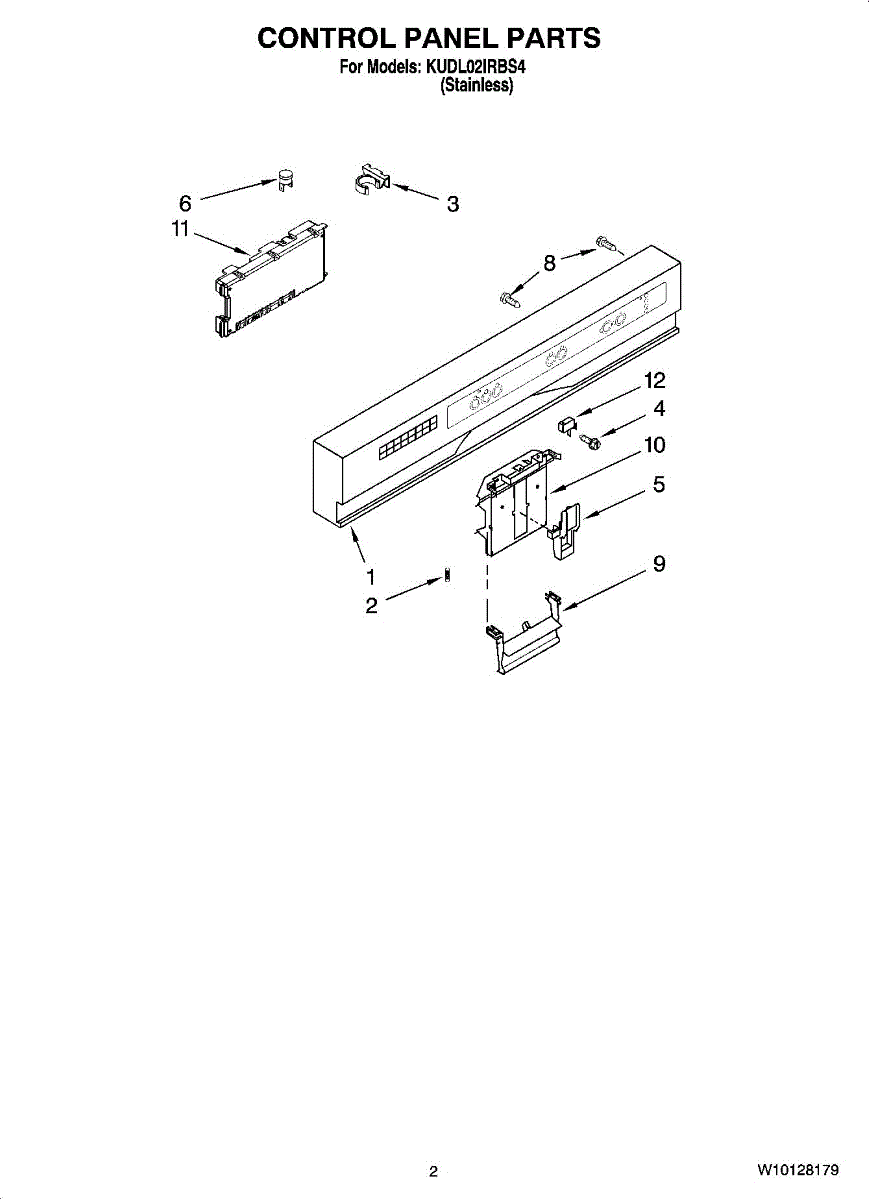 CONTROL PANEL PARTS
For Models: KUDL02IRBS4
(Stainless)

6
3
11
8
12
4
10
5
1
2
9

2

W10128179