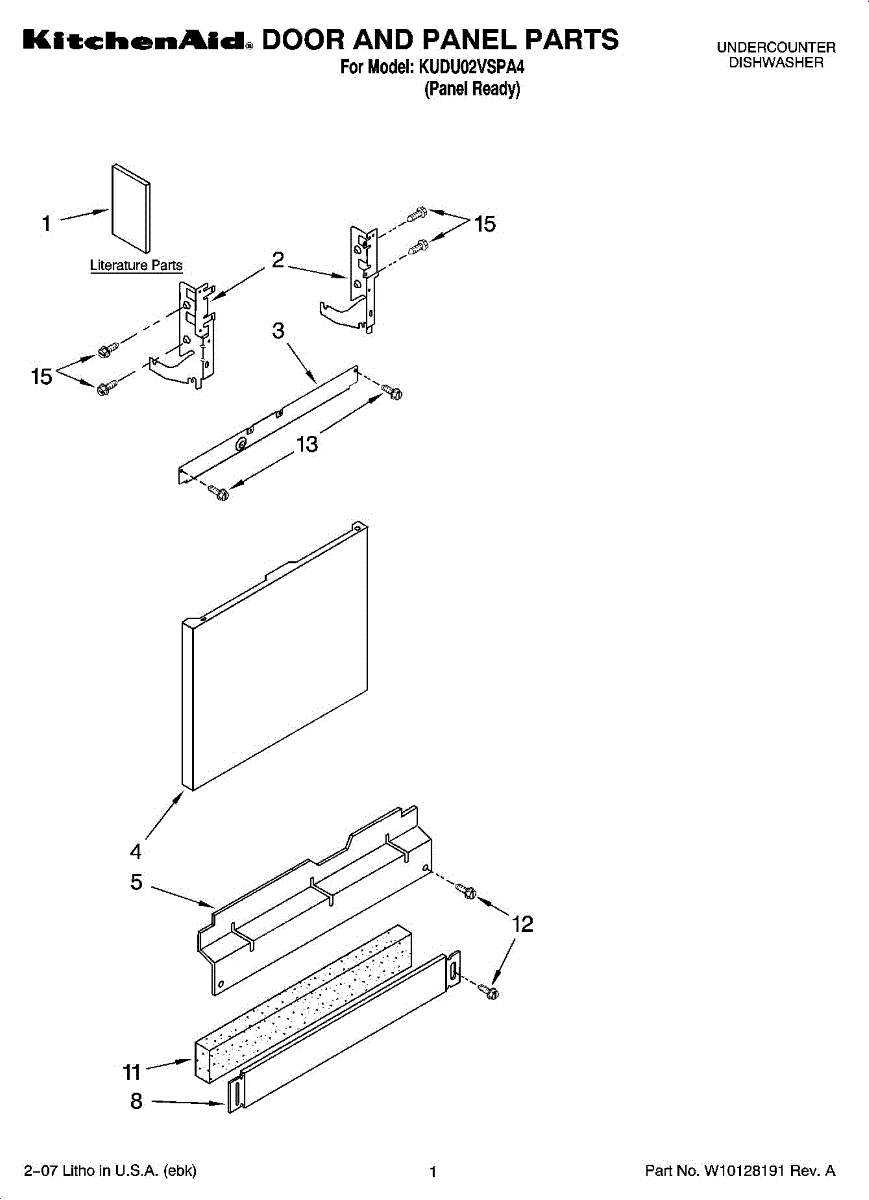 KitchenAid® DOOR AND PANEL PARTS
For Model: KUDU02VSPA4
(Panel Ready)

UNDERCOUNTER
DISHWASHER

1
Literature Parts
2
15
15
3
13
4
5
12
11
8

2–07 Litho in U.S.A. (ebk)

1

Part No. W10128191 Rev. A