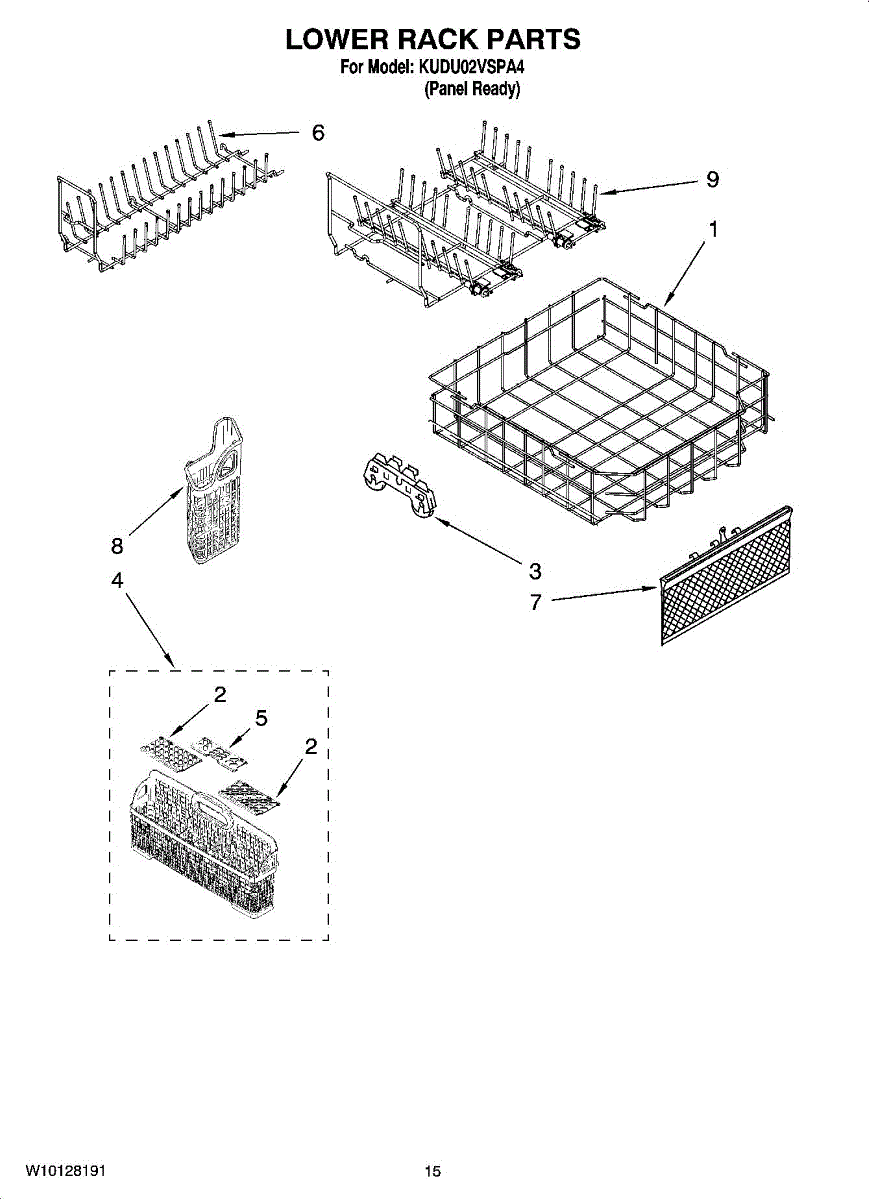 LOWER RACK PARTS
For Model: KUDU02VSPA4
(Panel Ready)

6

9

1

8

3

4

7

2

5

2

W10128191

15