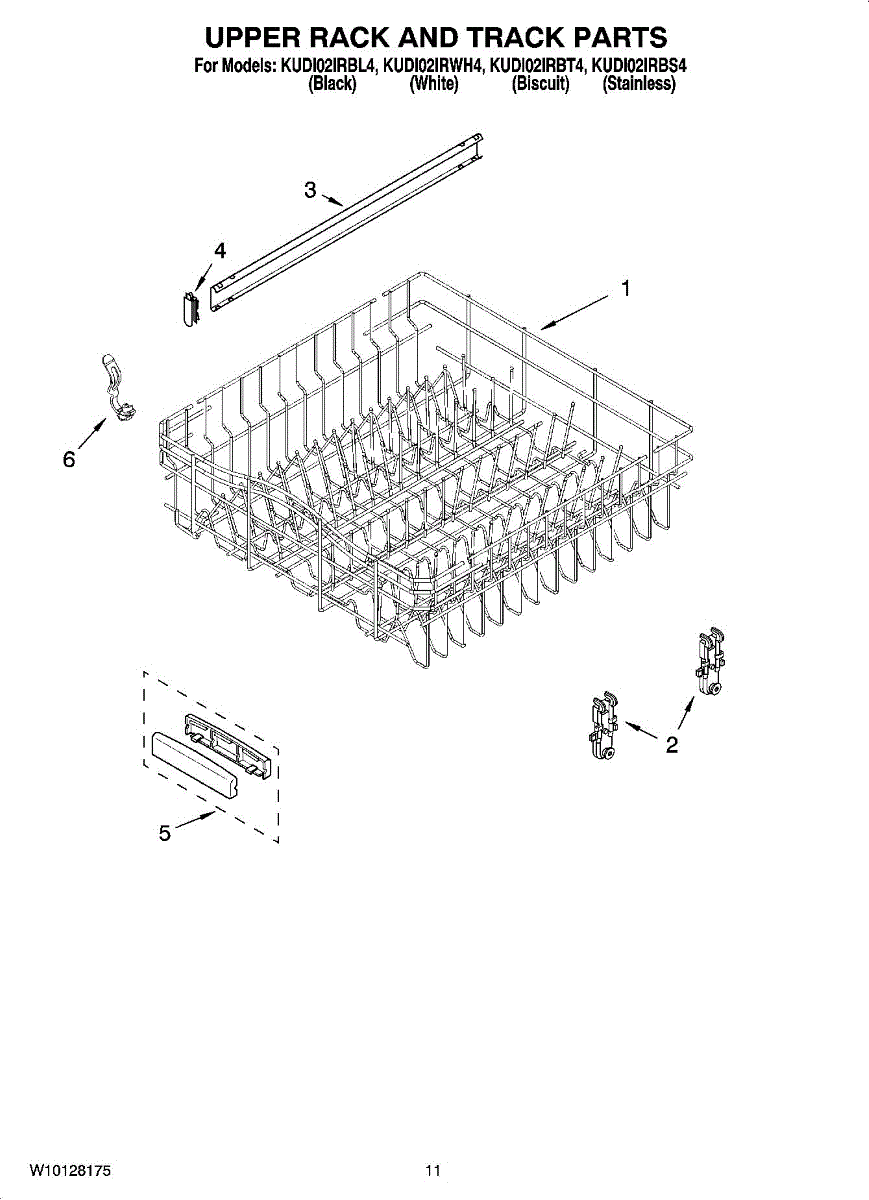 UPPER RACK AND TRACK PARTS

For Models: KUDI02IRBL4, KUDI02IRWH4, KUDI02IRBT4, KUDI02IRBS4
(Black) (White) (Biscuit) (Stainless)

3

4

1

6

2

5

W10128175

11