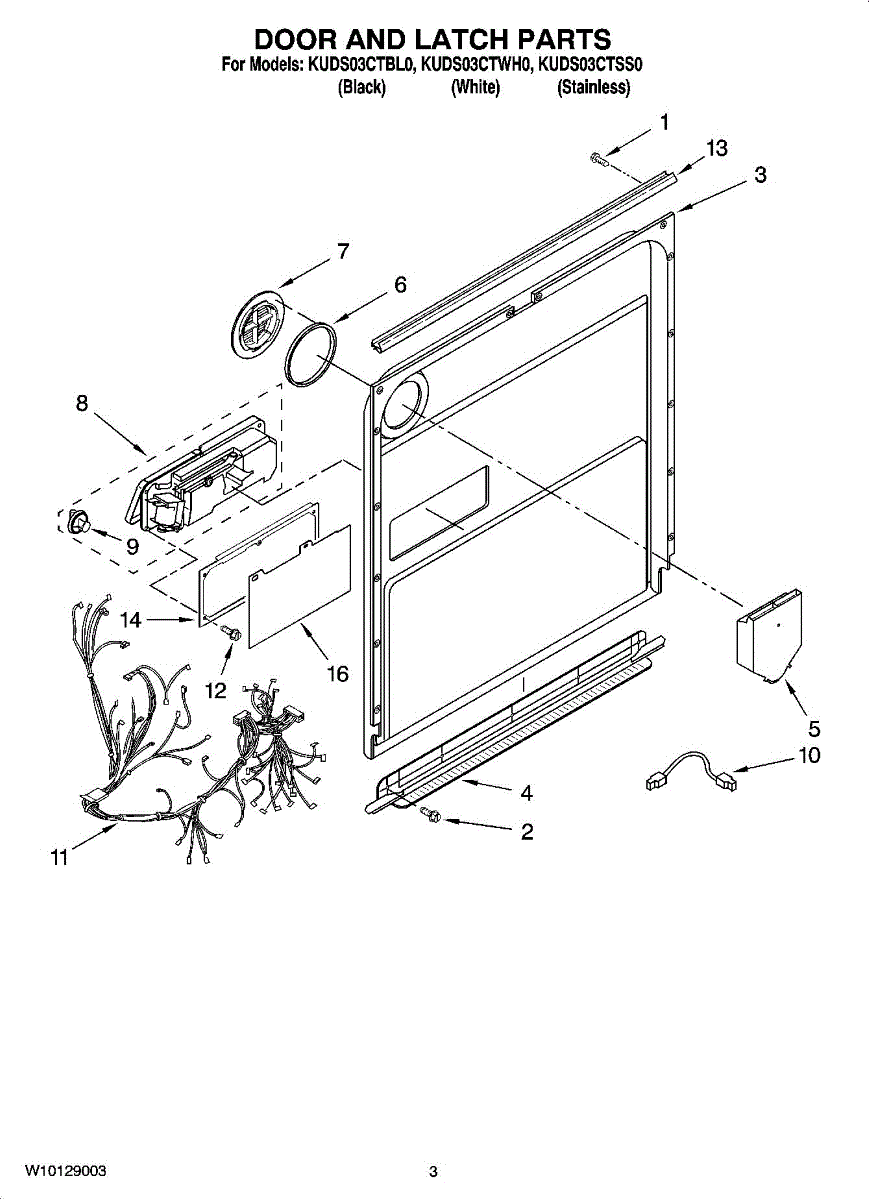 DOOR AND LATCH PARTS
For Models: KUDS03CTBL0, KUDS03CTWH0, KUDS03CTSS0
(Black) (White) (Stainless)

1
13
3
7
6
8
9
14
12
16
5
10
4
2
11

W10129003
3