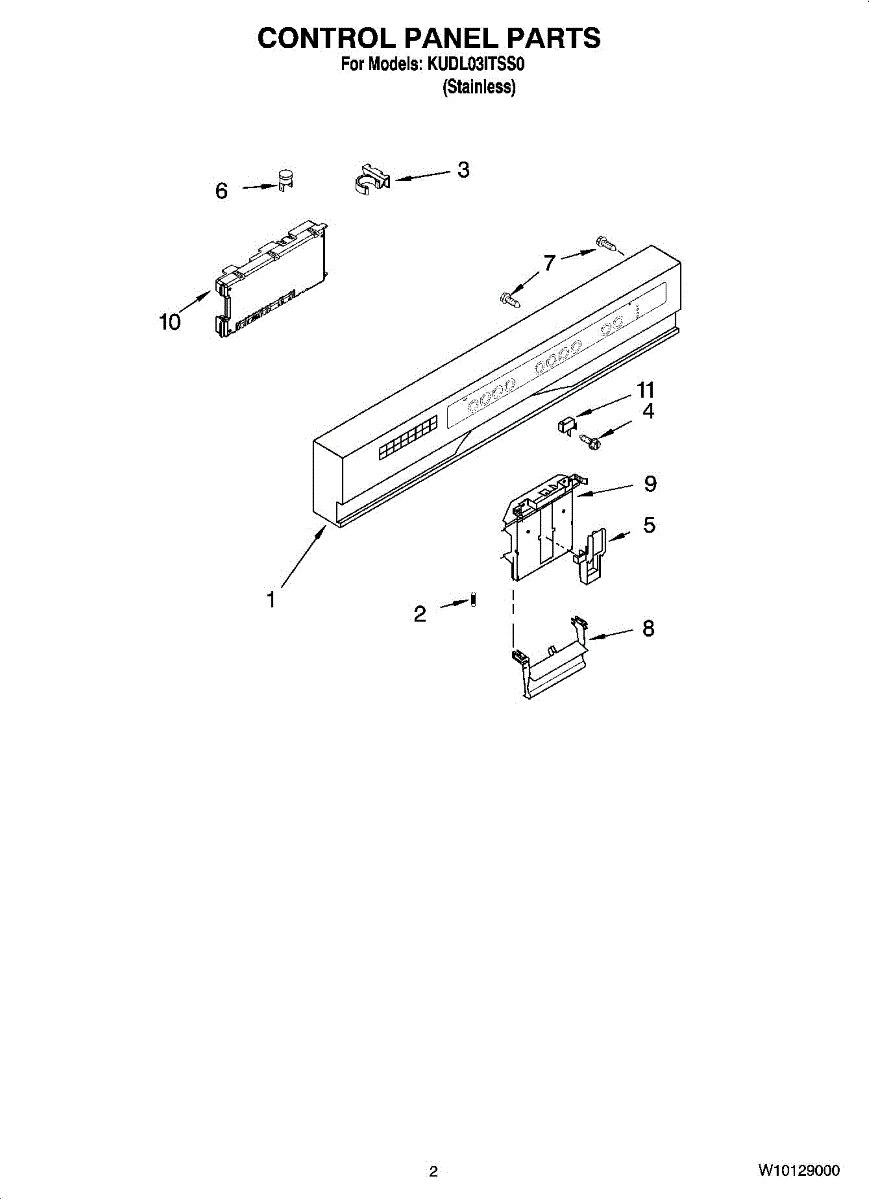 CONTROL PANEL PARTS
For Models: KUDL03ITSS0
(Stainless)

6
3
7
10
11
4
9
5
1
2
8

2

W10129000