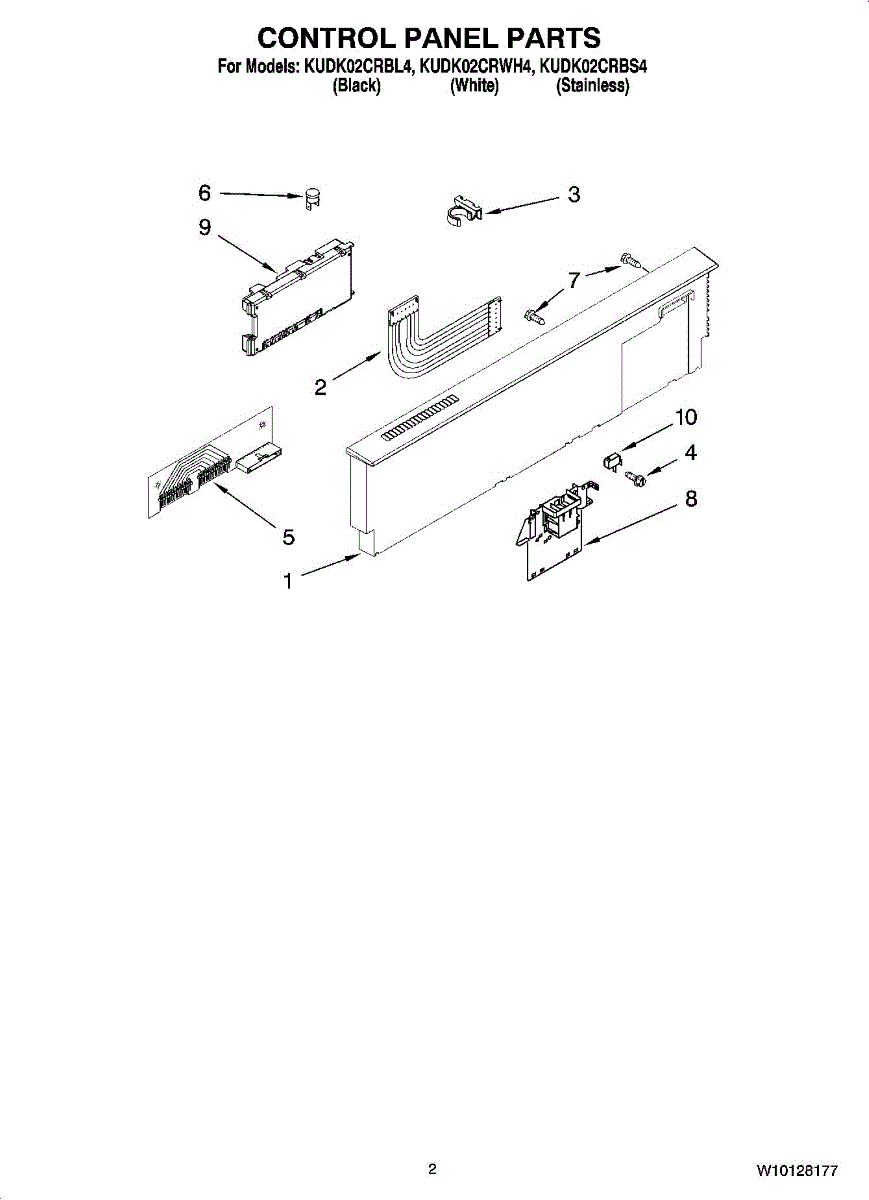 CONTROL PANEL PARTS
For Models: KUDK02CRBL4, KUDK02CRWH4, KUDK02CRBS4
(Black) (White) (Stainless)

6
3
9
7
2
10
4
8
5
1

2
W10128177