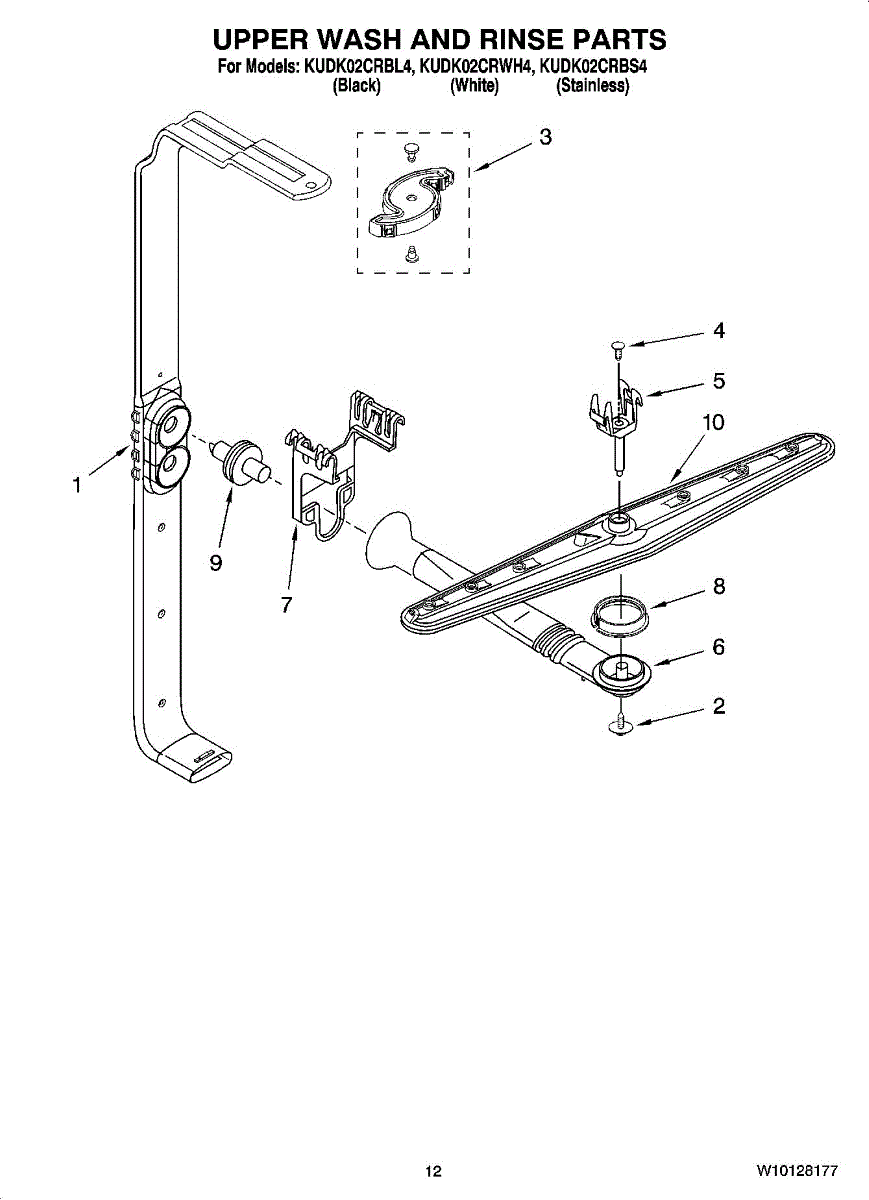 UPPER WASH AND RINSE PARTS
For Models: KUDK02CRBL4, KUDK02CRWH4, KUDK02CRBS4
(Black) (White) (Stainless)

3
4
5
10
1
9
7
8
6
2

12
W10128177