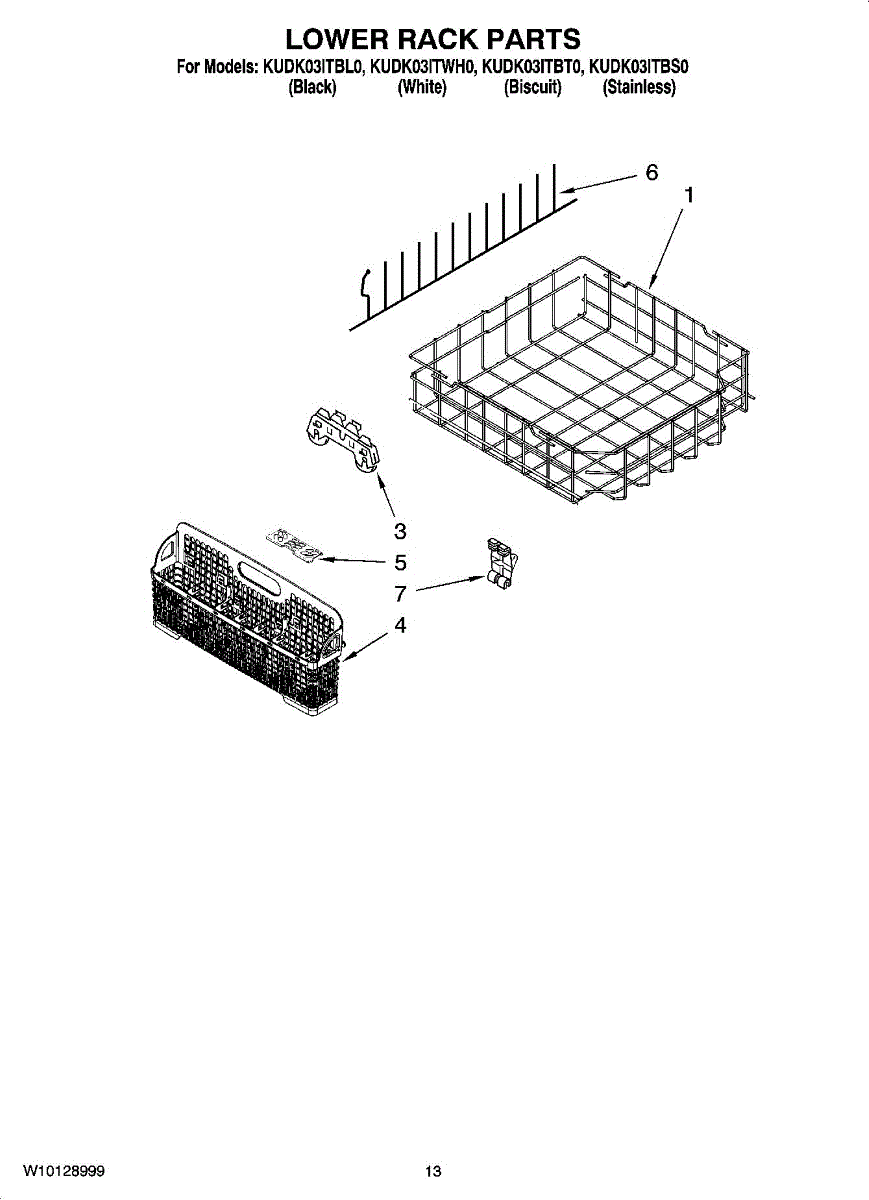 LOWER RACK PARTS

For Models: KUDK03ITBL0, KUDK03ITWH0, KUDK03ITBT0, KUDK03ITBS0
(Black) (White) (Biscuit) (Stainless)

6
1
3
5
7
4

W10128999
13