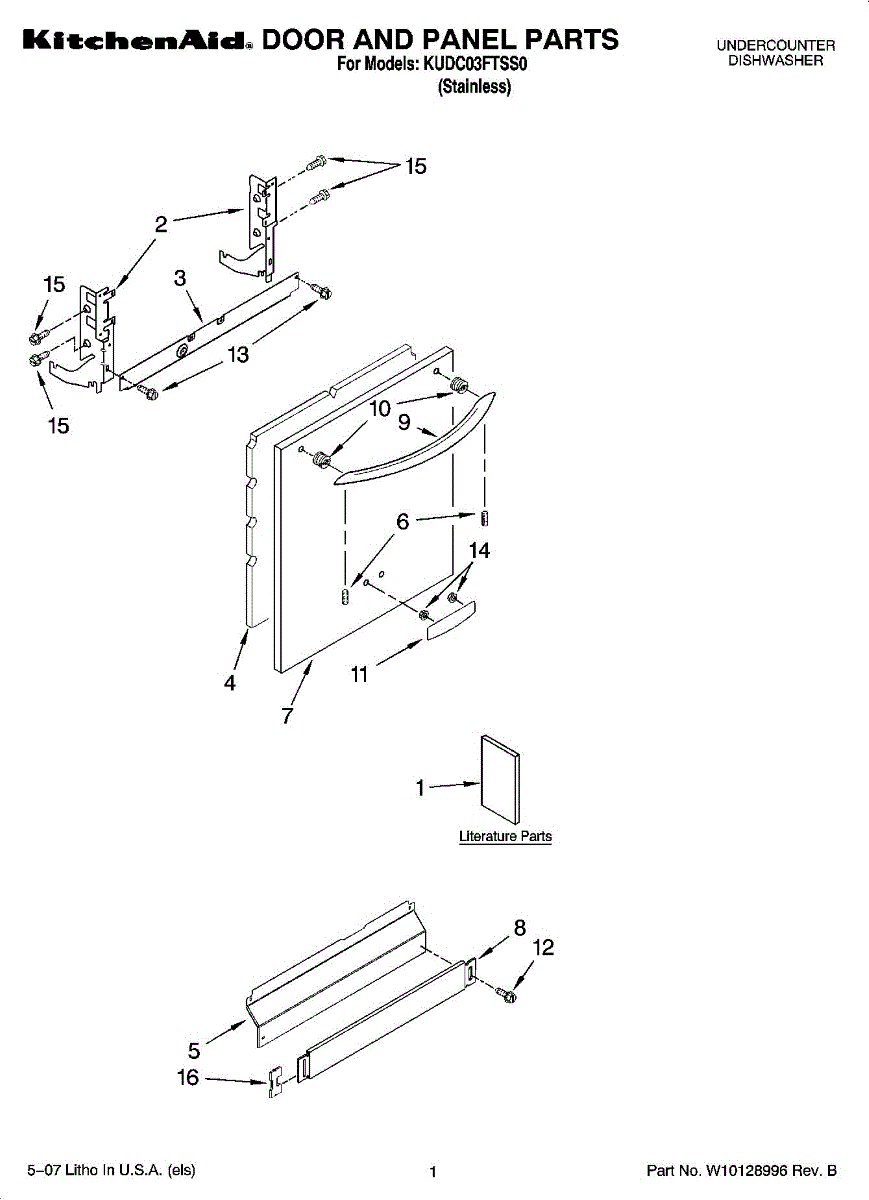 KitchenAid® DOOR AND PANEL PARTS
For Models: KUDC03FTSS0
(Stainless)

UNDERCOUNTER
DISHWASHER

15
2
15
3
13
15
10
9
6
14
4
11
7
1
Literature Parts
8
12
5
16

5–07 Litho In U.S.A. (els)

1

Part No. W10128996 Rev. B