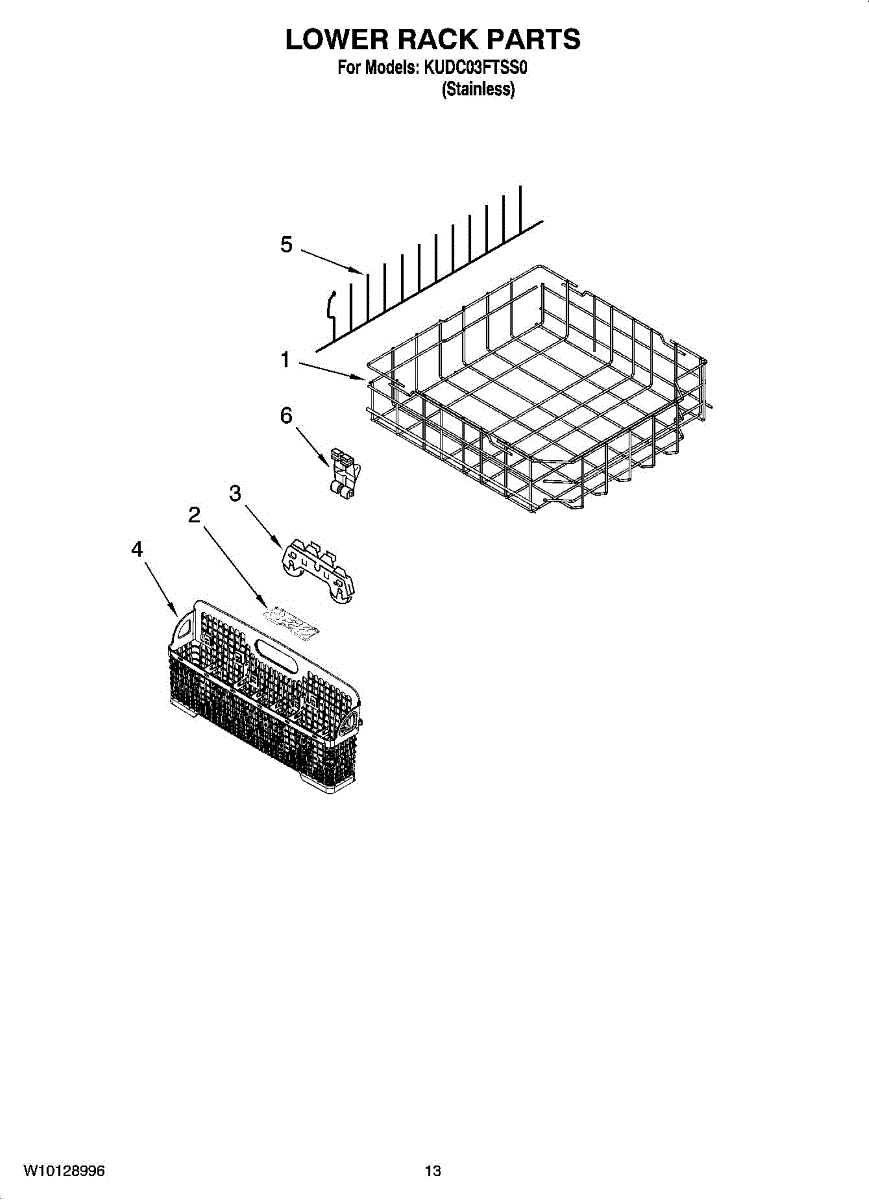 LOWER RACK PARTS
For Models: KUDC03FTSS0
(Stainless)

5
1
6
3
2
4

W10128996
13