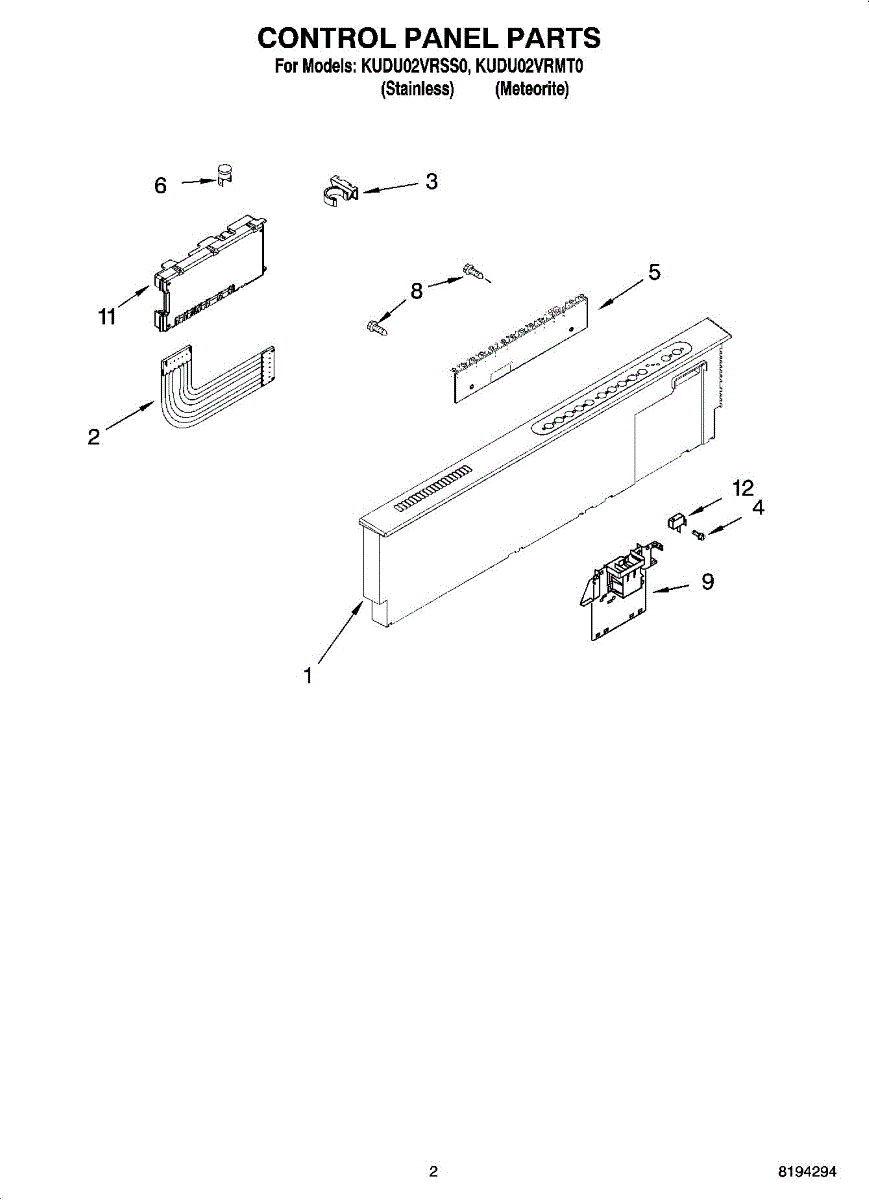 CONTROL PANEL PARTS
For Models: KUDU02VRSS0, KUDU02VRMT0
(Stainless) (Meteorite)

6
3
11
8
5
2
12
4
9
1

2
8194294