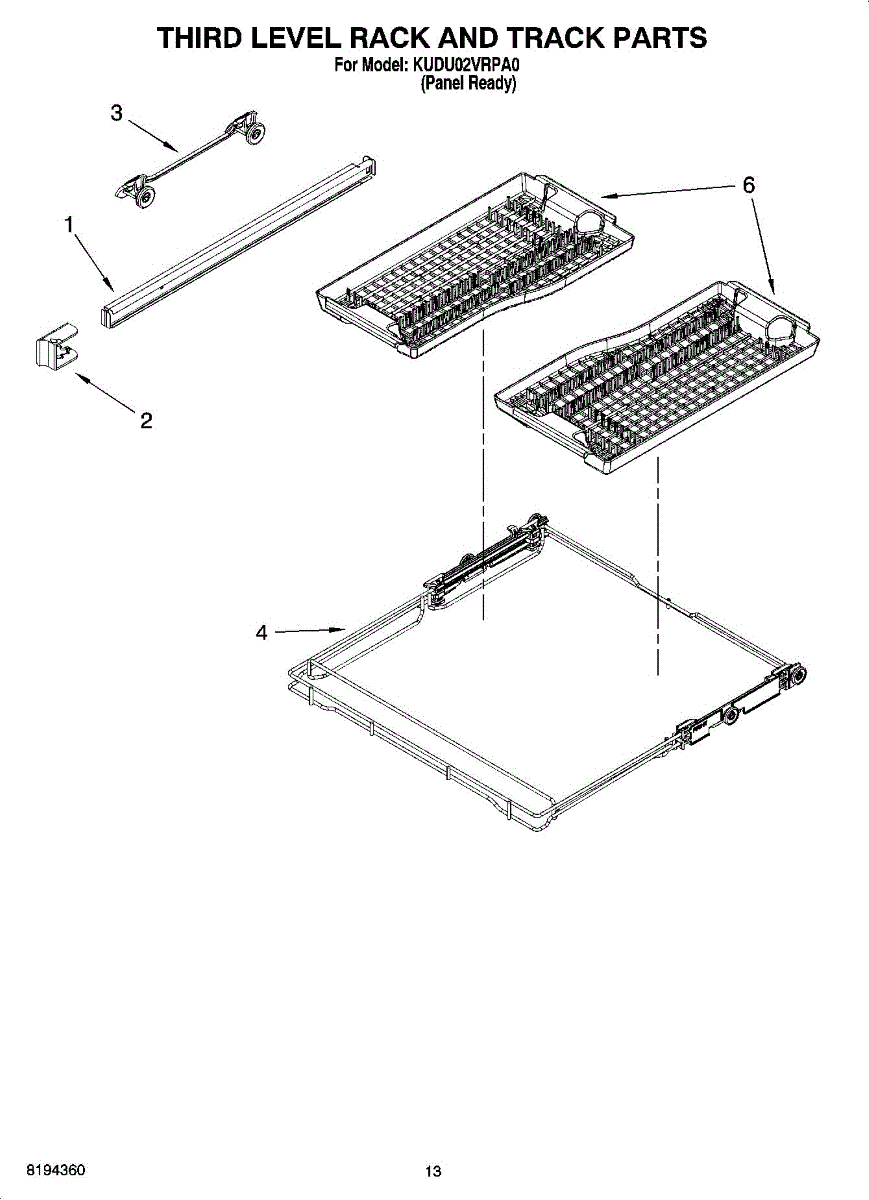 THIRD LEVEL RACK AND TRACK PARTS
For Model: KUDU02VRPA0
(Panel Ready)

3

6

1

2

4

8194360

13