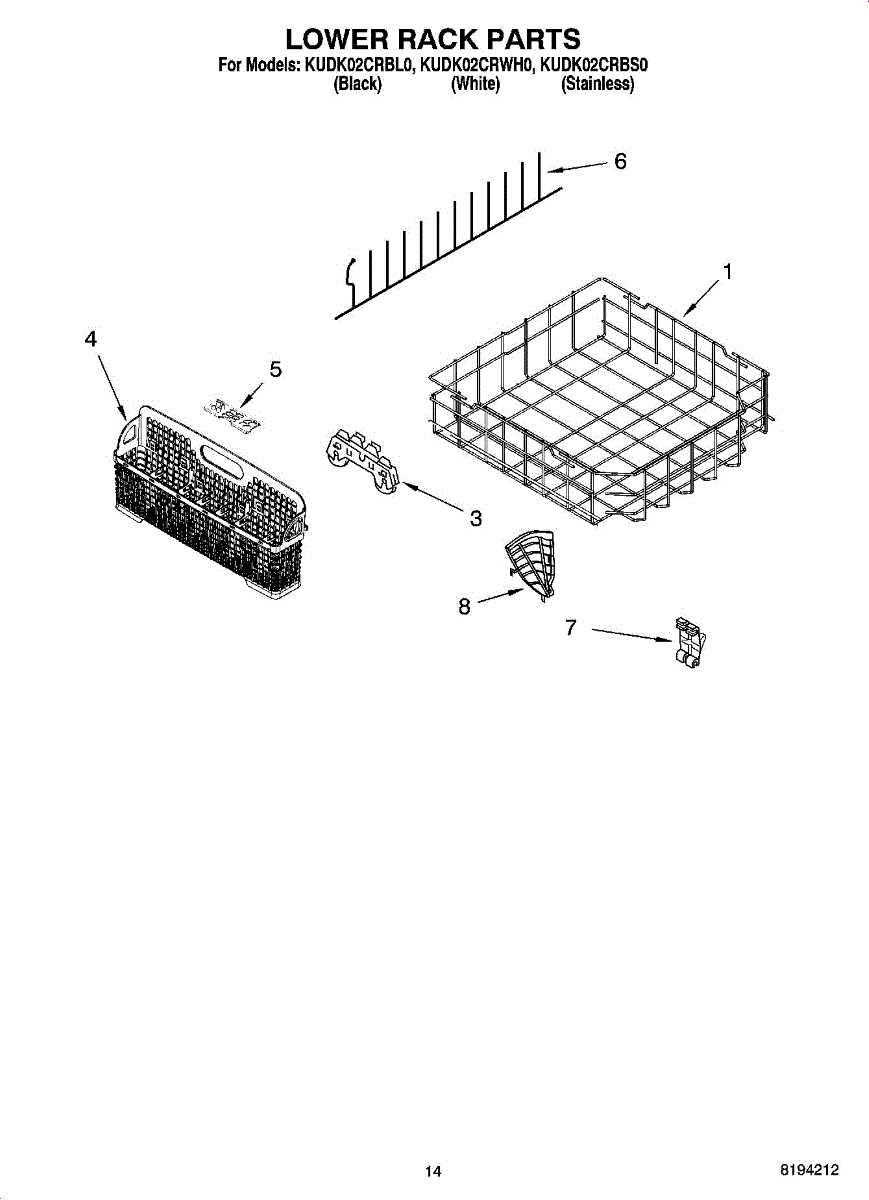 LOWER RACK PARTS
For Models: KUDK02CRBL0, KUDK02CRWH0, KUDK02CRBS0
(Black) (White) (Stainless)

6

1

4

5

3

8

7

14

8194212