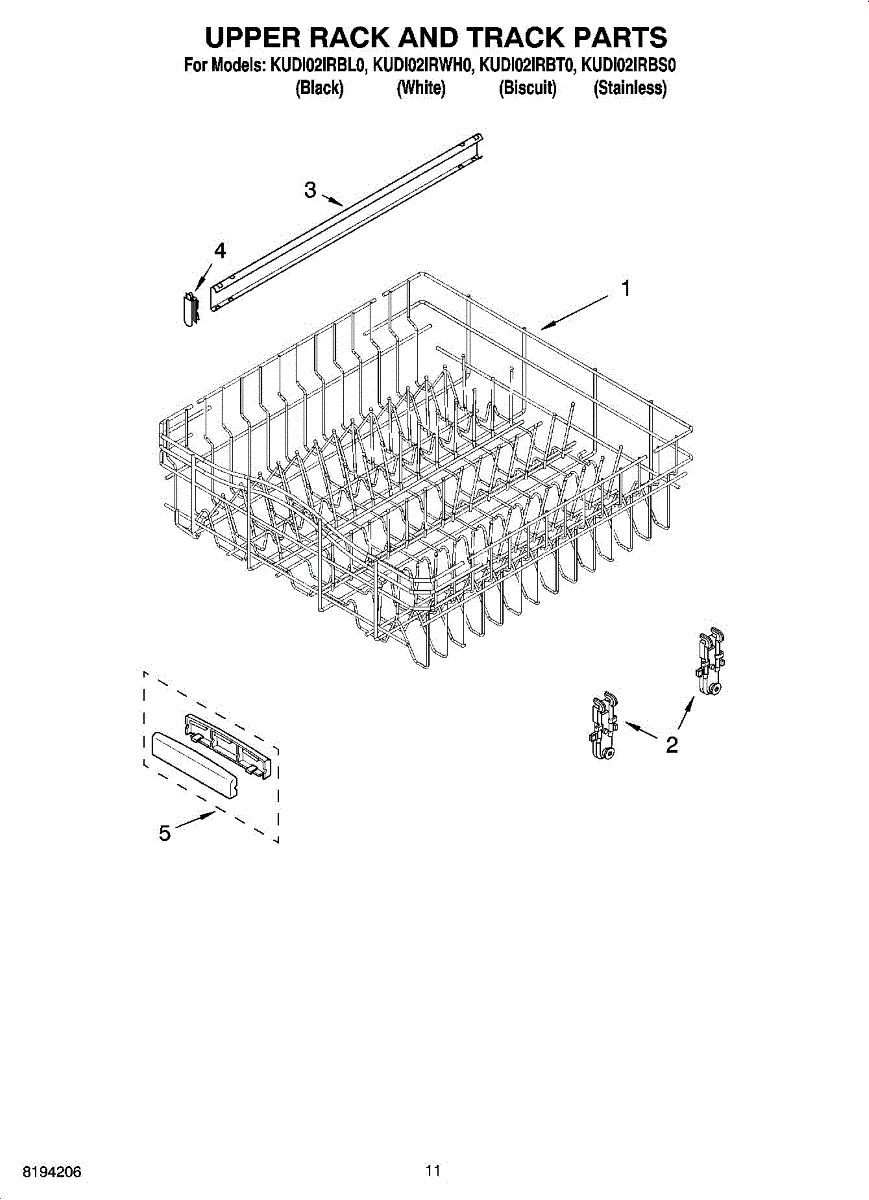 UPPER RACK AND TRACK PARTS
For Models: KUDI02IRBL0, KUDI02IRWH0, KUDI02IRBT0, KUDI02IRBS0
(Black) (White) (Biscuit) (Stainless)

3

4

1

2

5

8194206

11