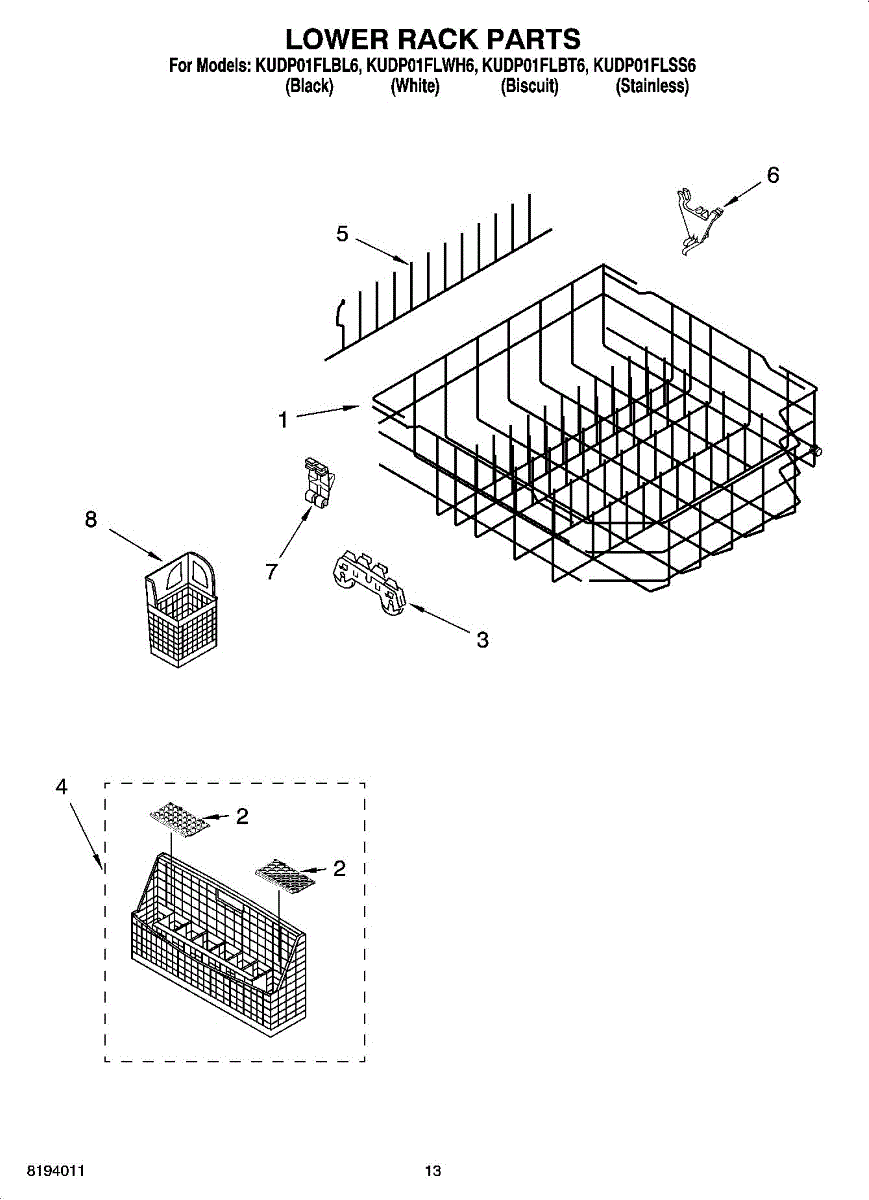 LOWER RACK PARTS
For Models: KUDP01FLBL6, KUDP01FLWH6, KUDP01FLBT6, KUDP01FLSS6
(Black) (White) (Biscuit) (Stainless)

6
5
1
8
7
3
4
2
2

8194011
13