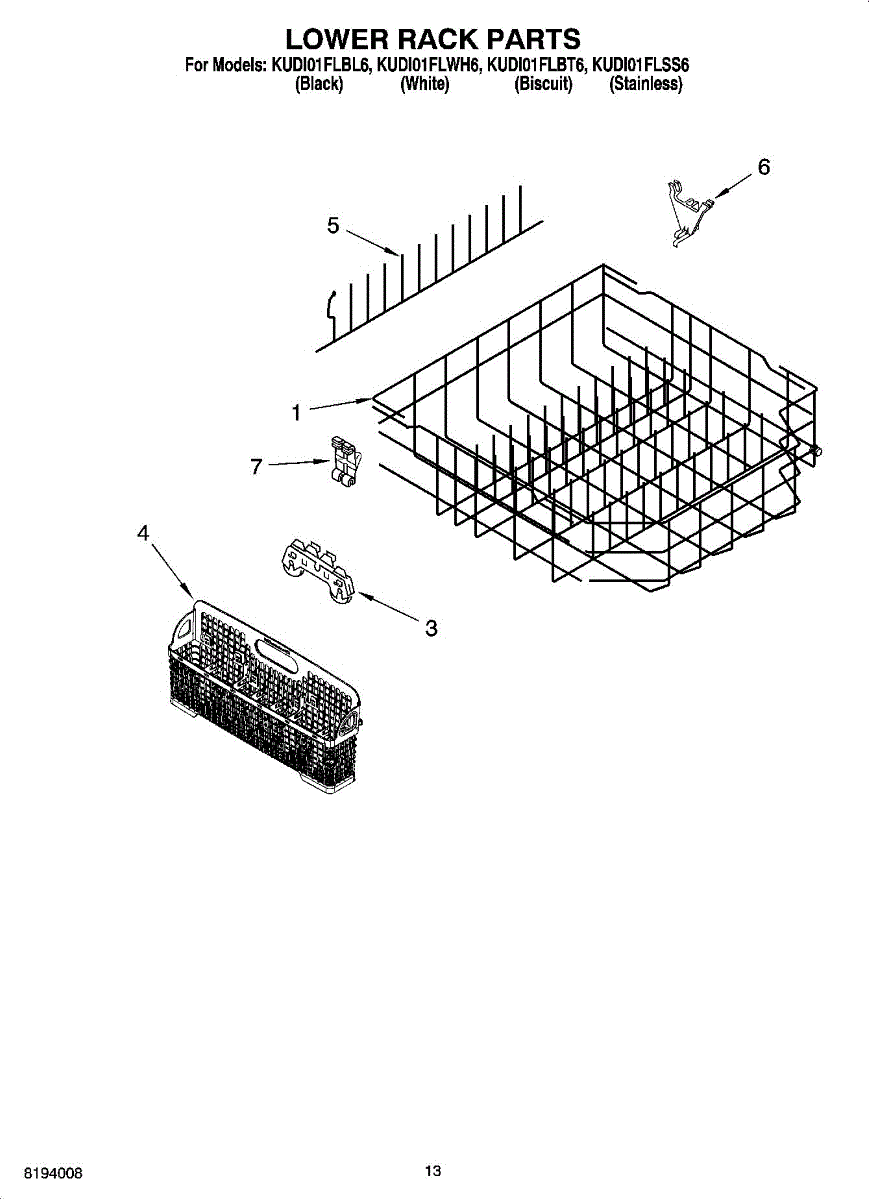 LOWER RACK PARTS
For Models: KUDI01FLBL6, KUDI01FLWH6, KUDI01FLBT6, KUDI01FLSS6
(Black) (White) (Biscuit) (Stainless)

6
5
1
7
4
3

8194008
13