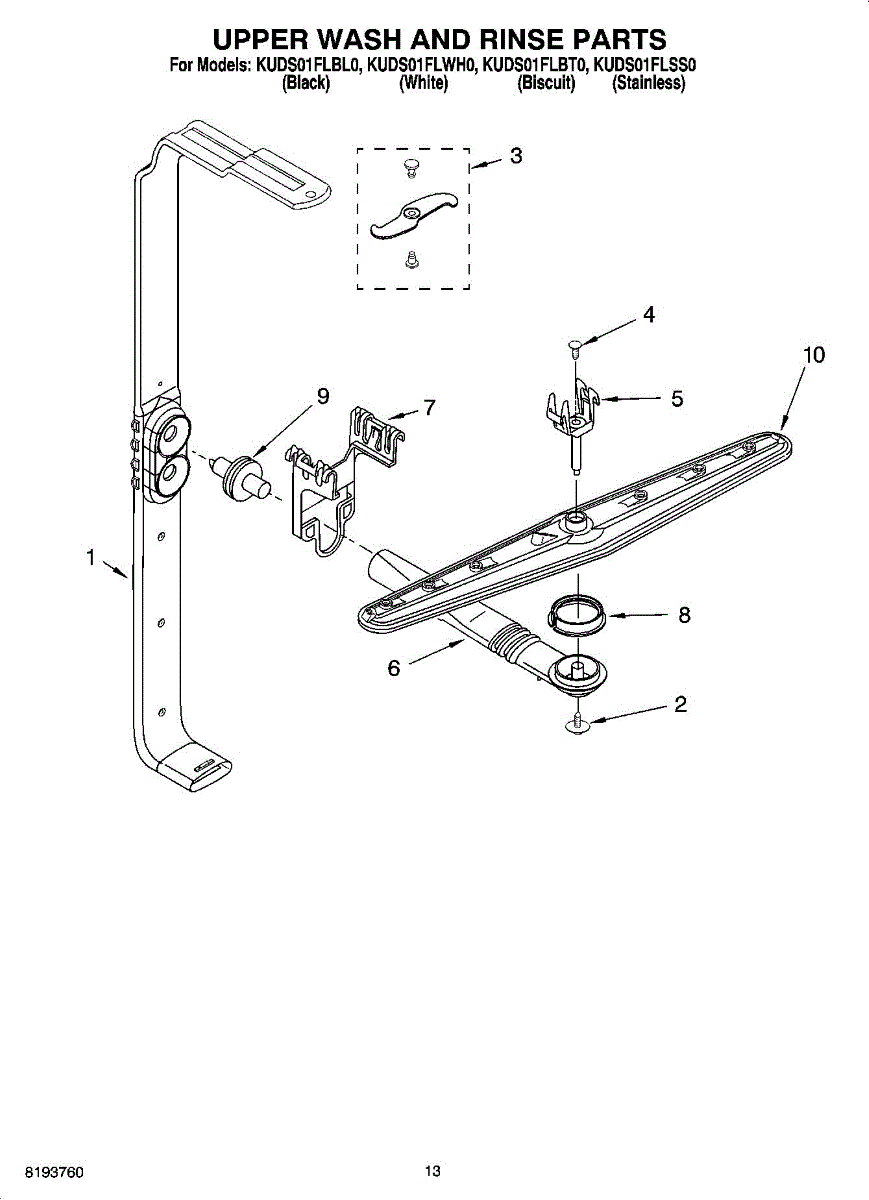 UPPER WASH AND RINSE PARTS
For Models: KUDS01FLBL0, KUDS01FLWH0, KUDS01FLBT0, KUDS01FLSS0
(Black) (White) (Biscuit) (Stainless)

3
4
10
9
7
5
1
8
6
2

8193760
13