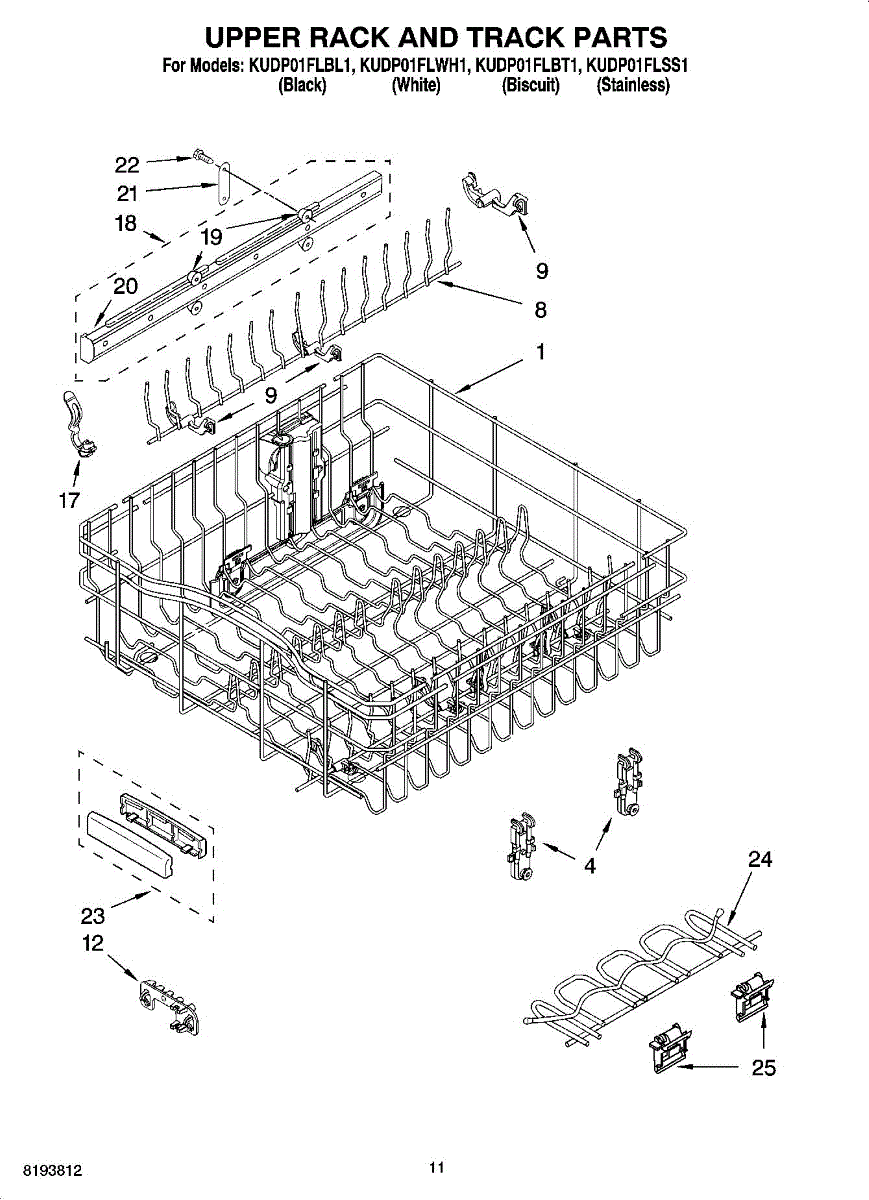 UPPER RACK AND TRACK PARTS
For Models: KUDP01FLBL1, KUDP01FLWH1, KUDP01FLBT1, KUDP01FLSS1
(Black) (White) (Biscuit) (Stainless)

22
21
18
19
20
9
8
1
9
17
4
24
23
12
25

8193812
11