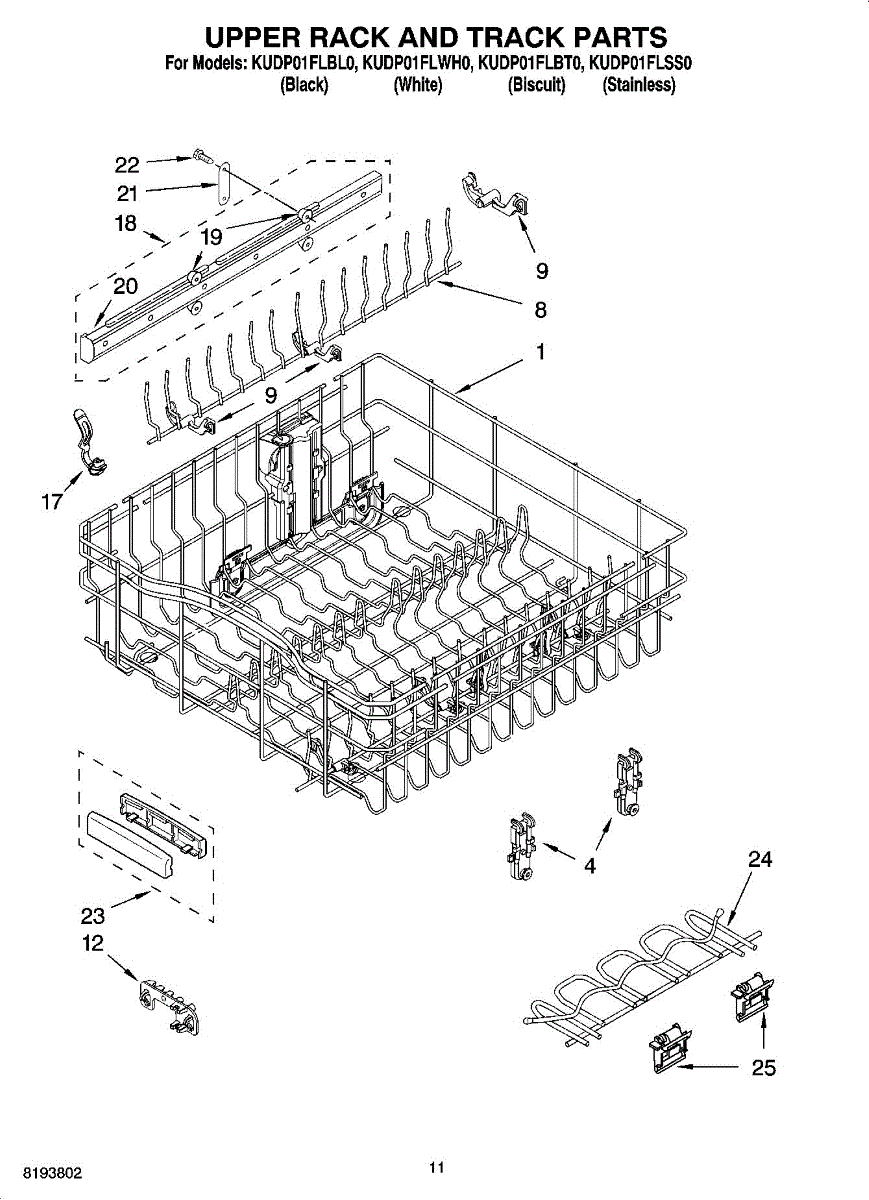 UPPER RACK AND TRACK PARTS
For Models: KUDP01FLBL0, KUDP01FLWH0, KUDP01FLBT0, KUDP01FLSS0
(Black) (White) (Biscuit) (Stainless)

22
21
18
19
20
9
8
1
9
17
4
24
23
12
25

8193802
11