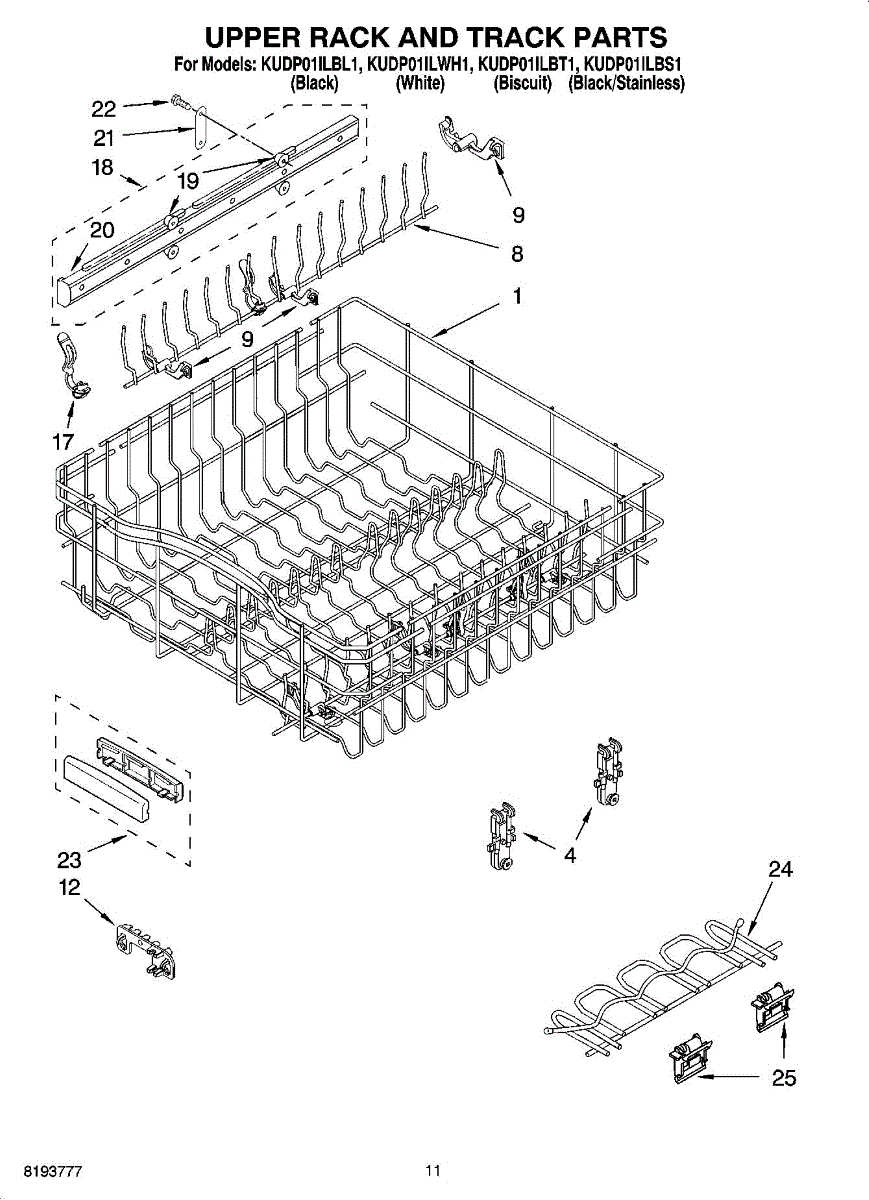 UPPER RACK AND TRACK PARTS

For Models: KUDP01ILBL1, KUDP01ILWH1, KUDP01ILBT1, KUDP01ILBS1
(Black) (White) (Biscuit) (Black/Stainless)

22
21
18
19
20
9
8
1
9
17
23
12
4
24
25

8193777
11