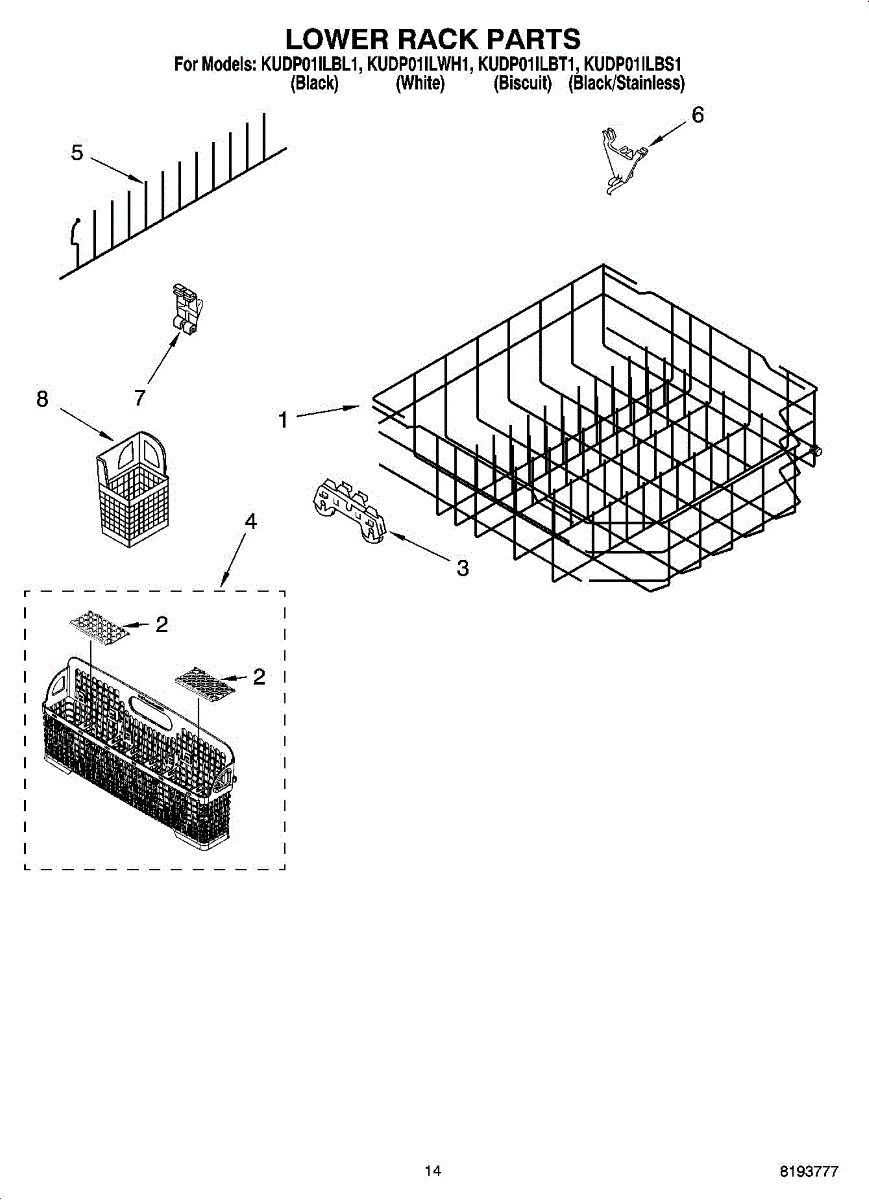 LOWER RACK PARTS
For Models: KUDP01ILBL1, KUDP01ILWH1, KUDP01ILBT1, KUDP01ILBS1
(Black) (White) (Biscuit) (Black/Stainless)

5
6
7
8
1
3
4
2
2

14
8193777