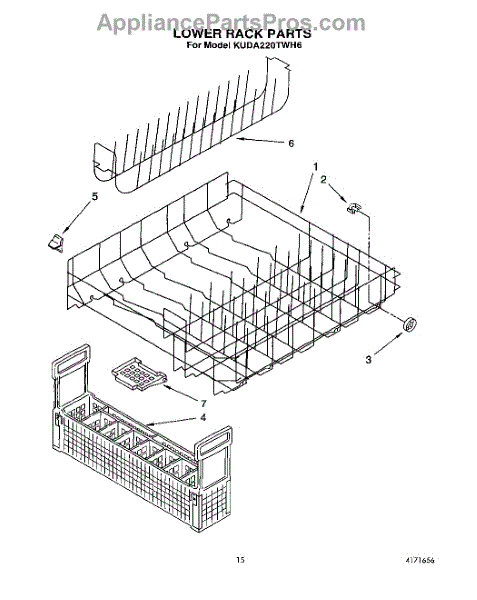 AppliancePartsPros.com
LOWER RACK PARTS
For Model KUDA220TWH6

6

1

2

5

3

7

4

15

4171656