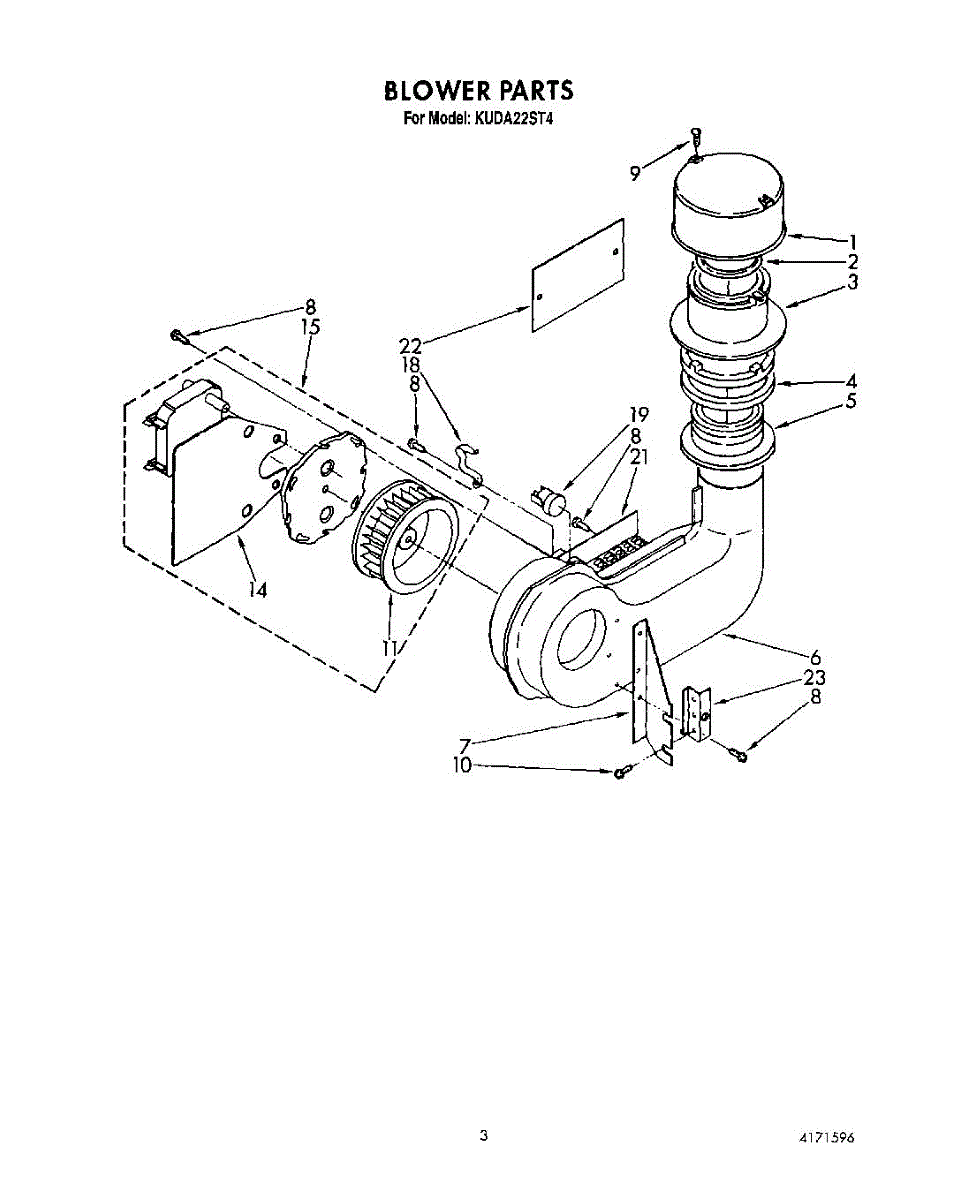 BLOWER PARTS
For Model: KUDA22ST4

9
1
2
3
8
15
22
18
8
4
5
19
8
21
14
11
6
23
8
7
10

3

4171596