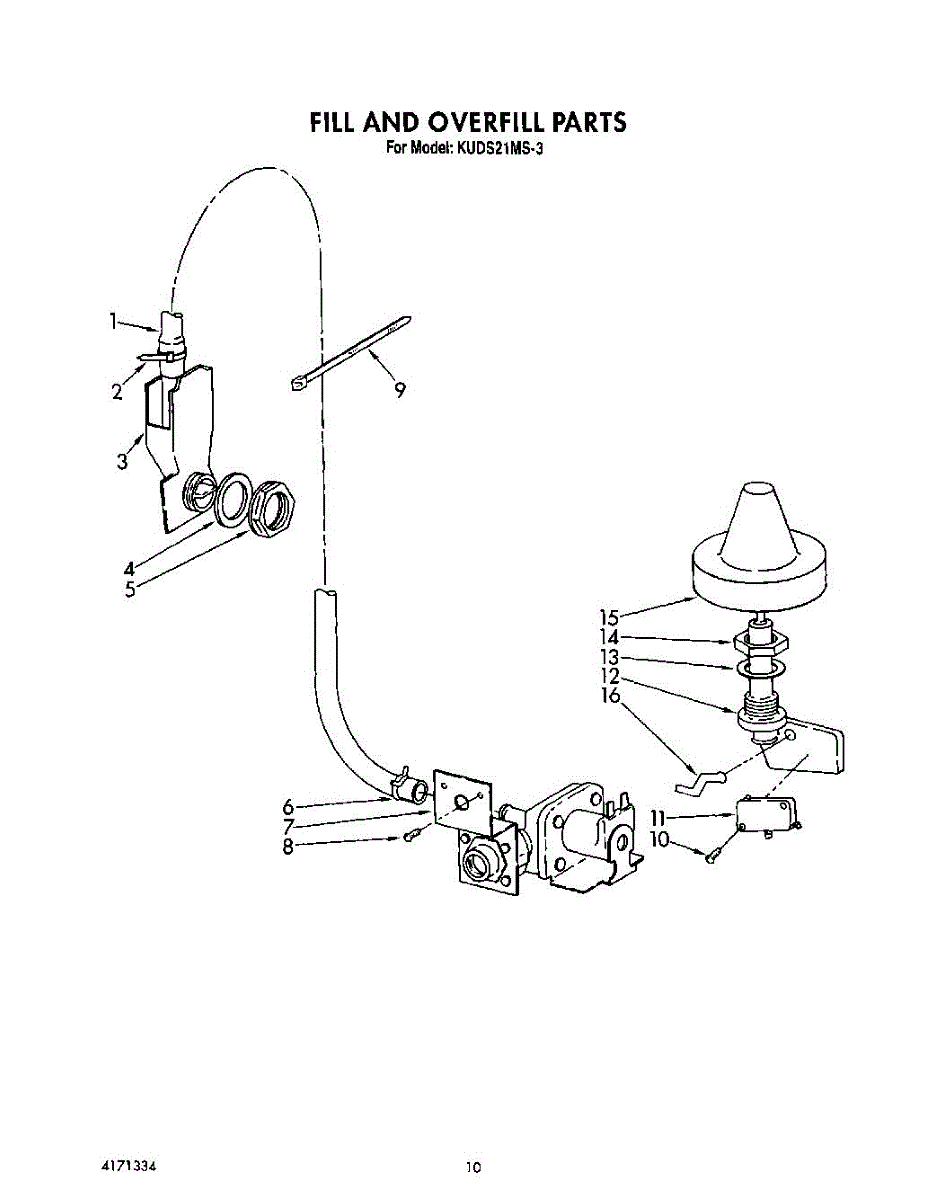 FILL AND OVERFILL PARTS
For Model: KUDS21MS-3

1
2
3
4
5
9
15
14
13
12
16
6
7
8
11
10

4171334

10