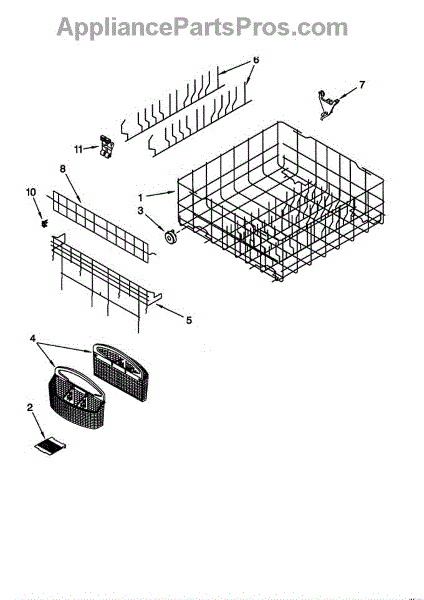 AppliancePartsPros.com

6

7

11

8

10

1

3

5

4

2