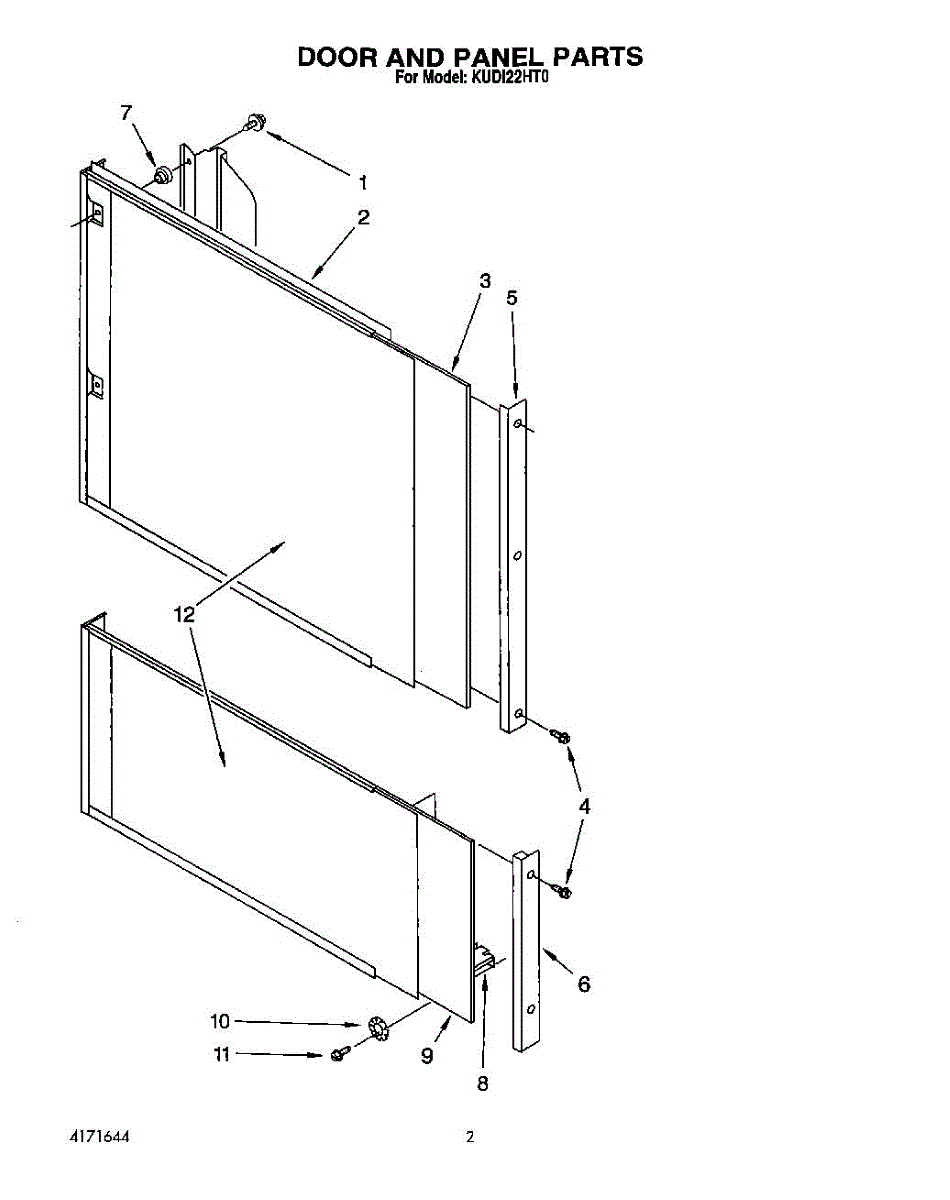 DOOR AND PANEL PARTS
For Model: KUDI22HT0

7
1
2
3
5
12
4
6
10
11
9
8

4171644

2