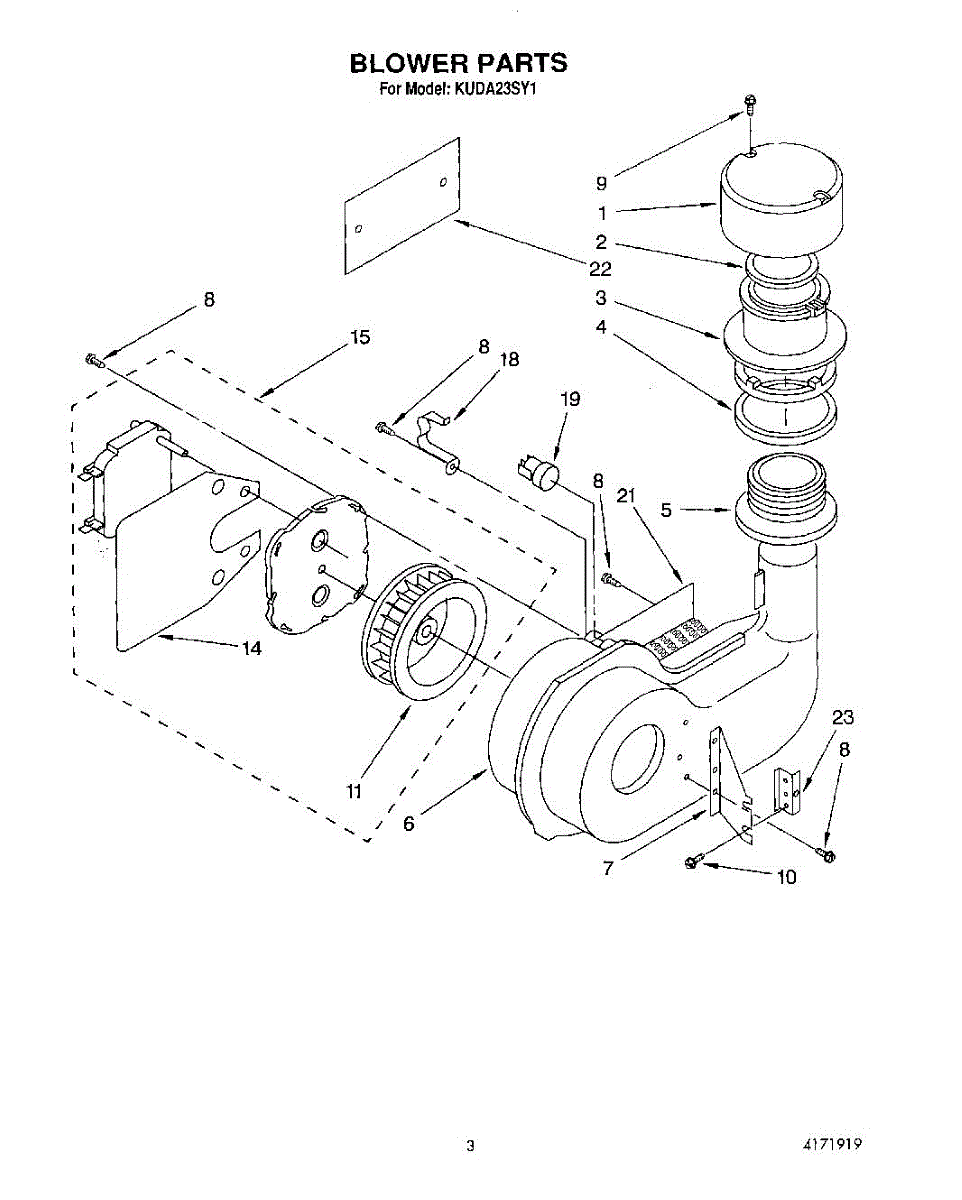 BLOWER PARTS
For Model: KUDA23SY1

9
1
2
22
3
4
8
15
8
18
19
8
21
5
14
11
6
23
8
7
10

3

4171919