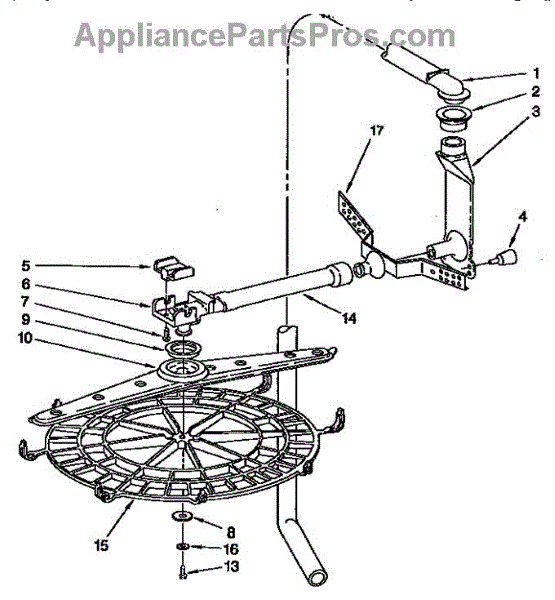 AppliancePartsPros.com

1
2
3
17
4
5
6
7
9
10
14
15
8
16
13