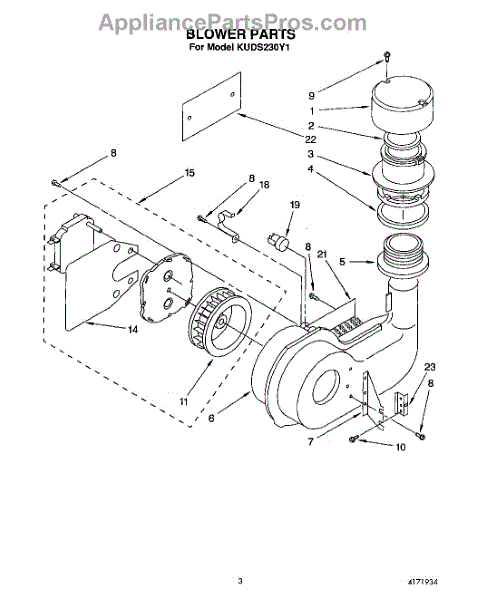 AppliancePartsPros.com
BLOWER PARTS
For Model KUDS230Y1

9
1
2
3
4
22
8
15
8
18
19
8
21
5
14
11
6
23
8
7
10

3

4171934