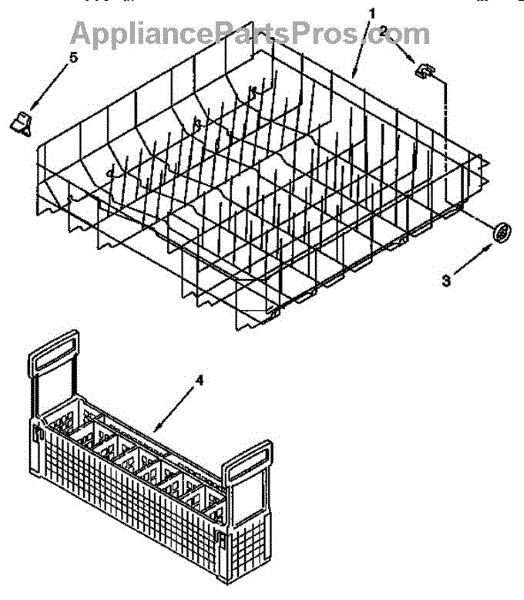 AppliancePartsPros.com

1

2

5

3

4