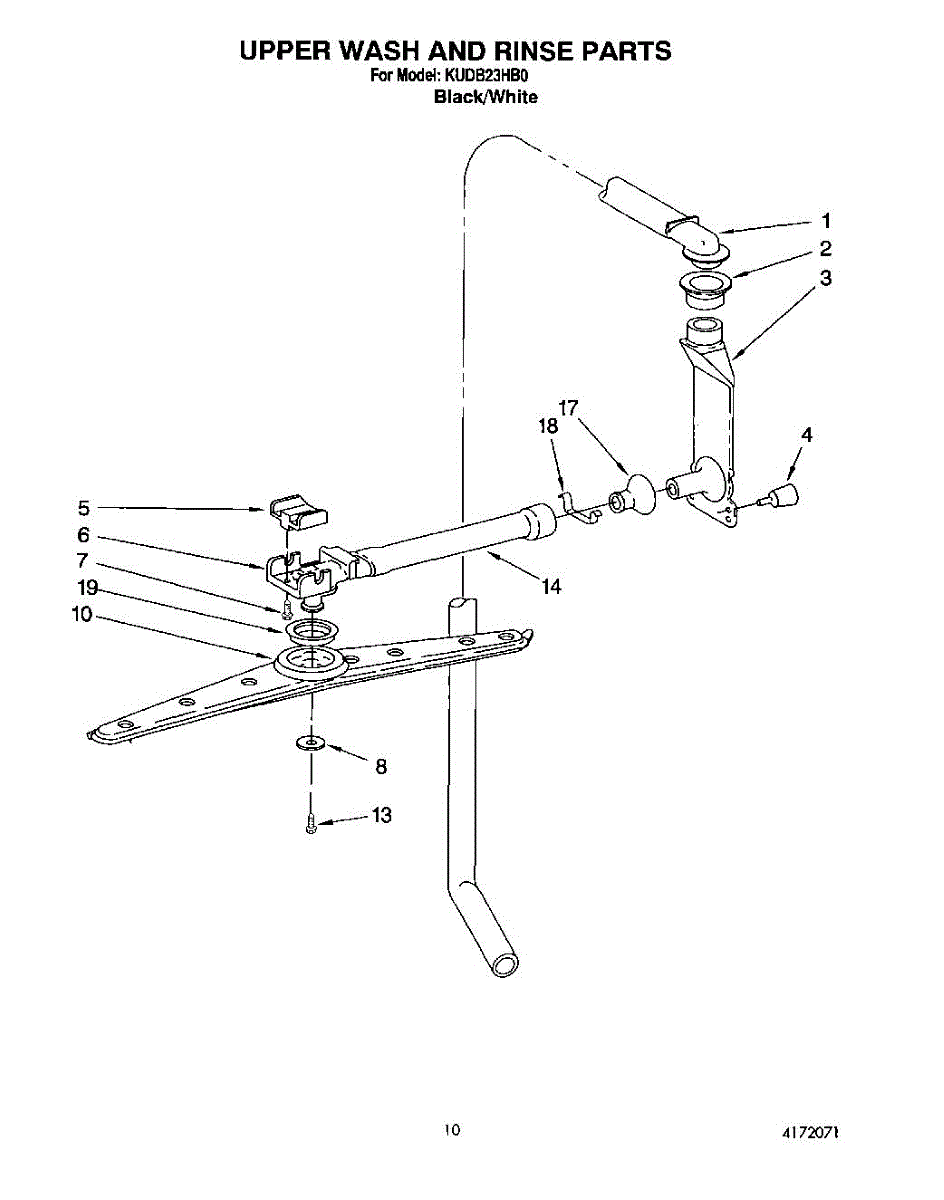 UPPER WASH AND RINSE PARTS
For Model: KUDB23HB0
Black/White

1
2
3
17
18
4
5
6
7
19
10
14
8
13

10

4172071