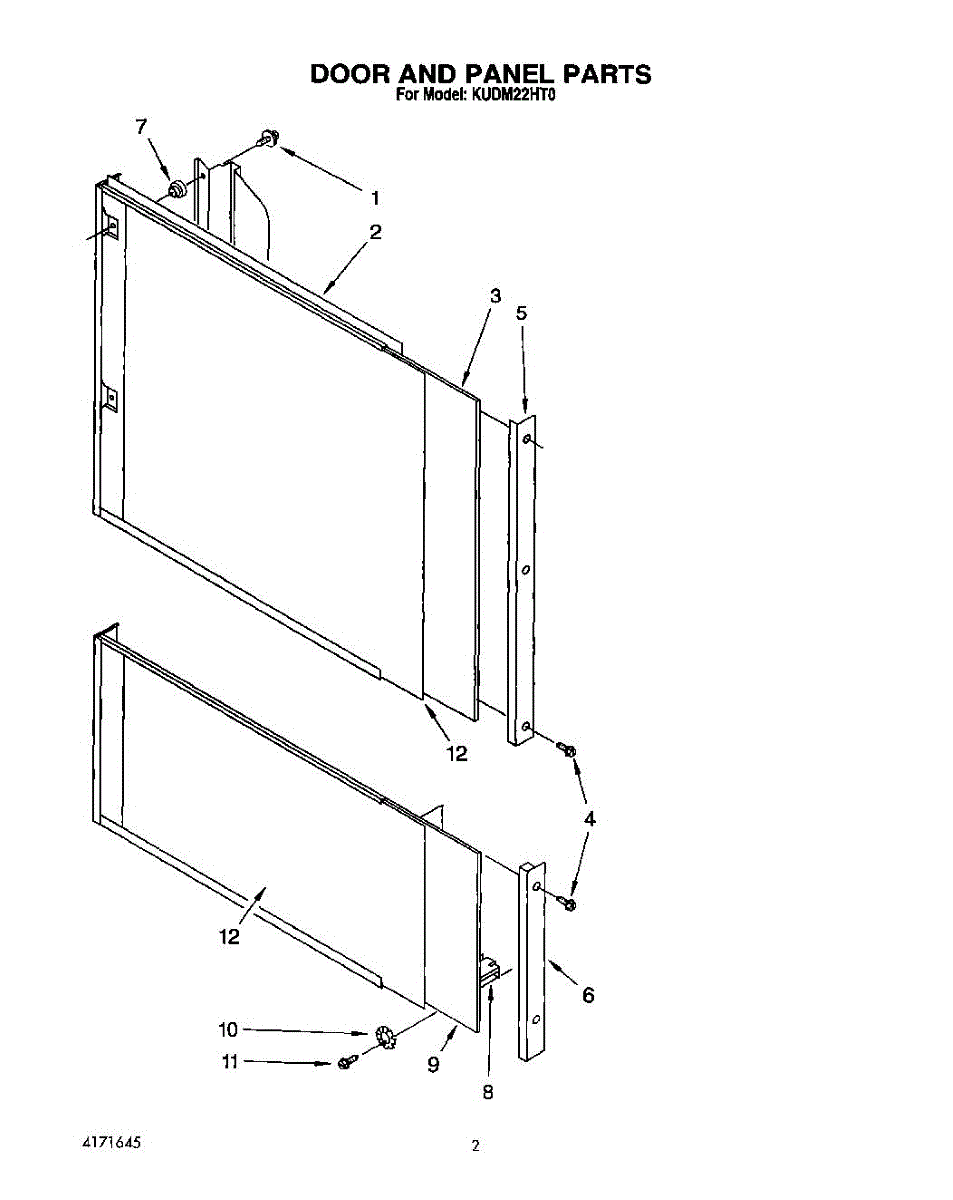 DOOR AND PANEL PARTS
For Model: KUDM22HT0

7
1
2
3
5
12
4
12
6
10
11
9
8

4171645

2