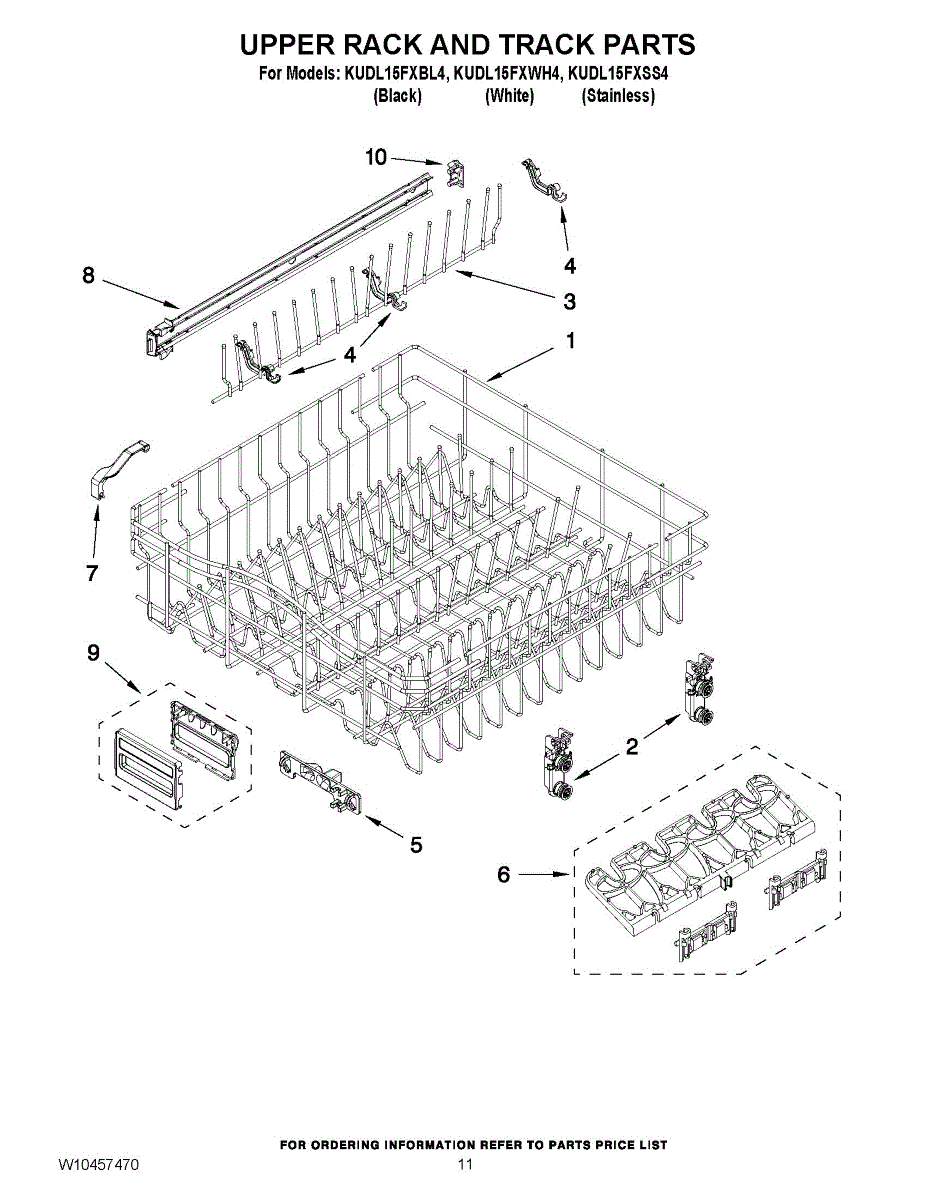 UPPER RACK AND TRACK PARTS
For Models: KUDL15FXBL4, KUDL15FXWH4, KUDL15FXSS4
(Black) (White) (Stainless)

10
4
8
3
4
1
7
9
2
5
6

FOR ORDERING INFORMATION REFER TO PARTS PRICE LIST
W10457470
11