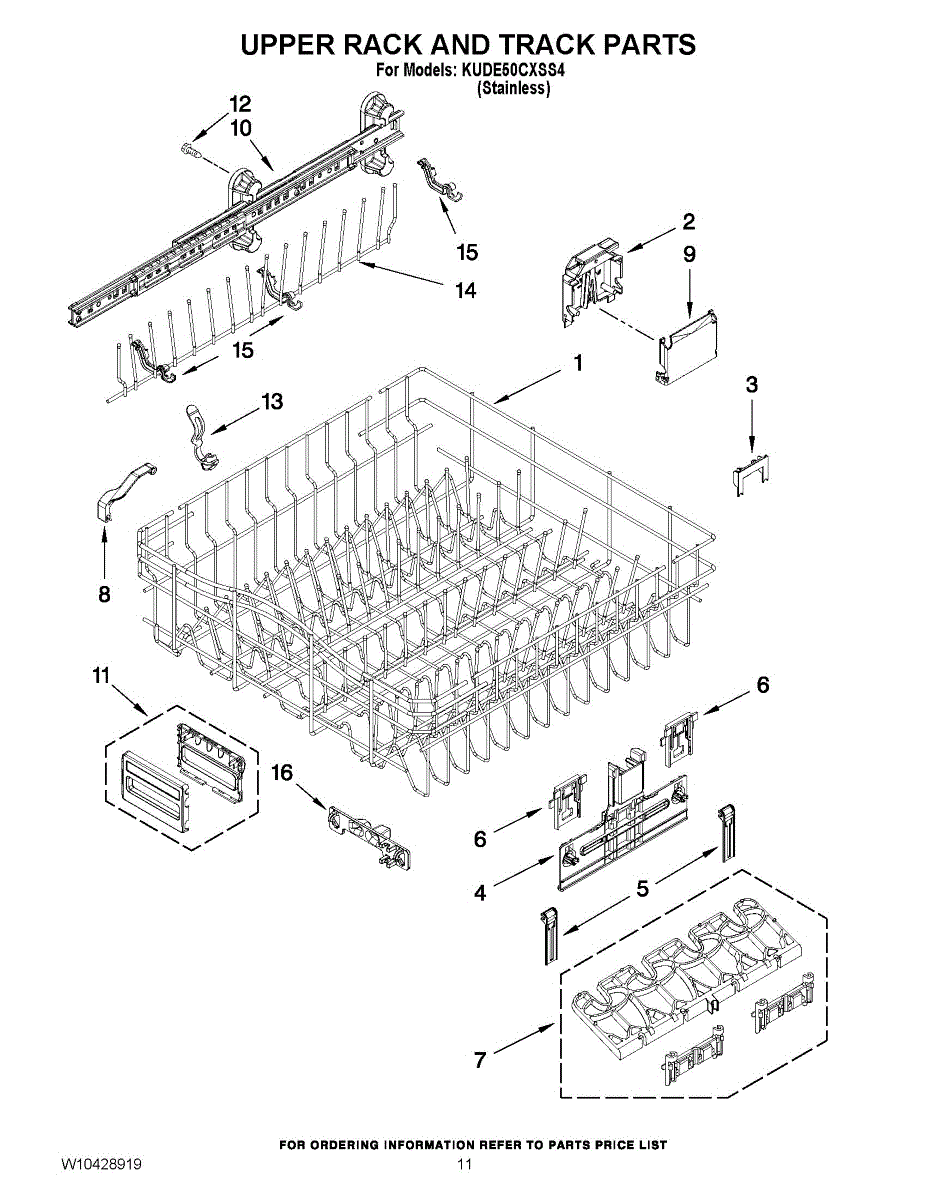 UPPER RACK AND TRACK PARTS
For Models: KUDE50CXSS4
(Stainless)

12
10
15
2
9
14
15
1
3
13
8
11
6
16
6
4
5
7

FOR ORDERING INFORMATION REFER TO PARTS PRICE LIST
W10428919
11