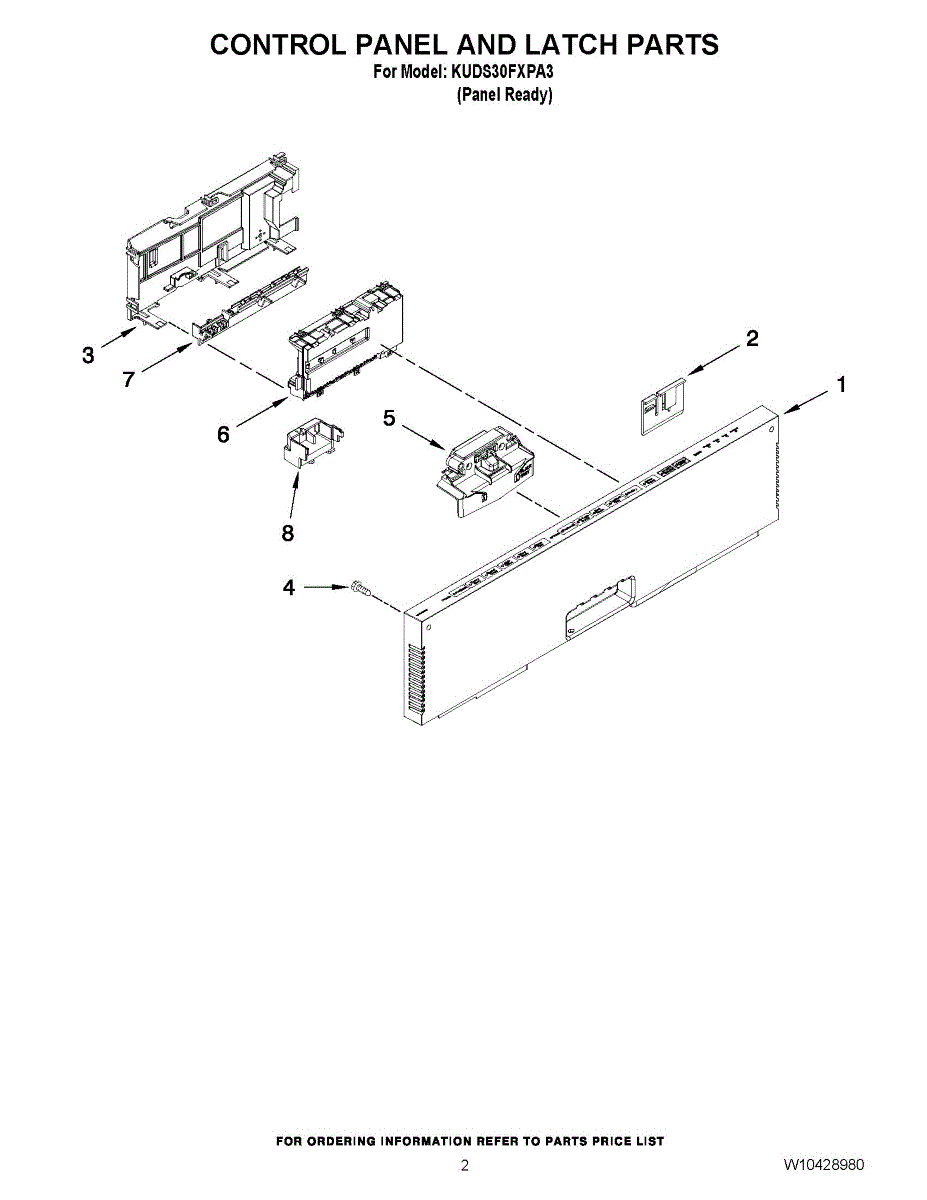 CONTROL PANEL AND LATCH PARTS
For Model: KUDS30FXPA3
(Panel Ready)

3
7
6
8
5
2
1
4

FOR ORDERING INFORMATION REFER TO PARTS PRICE LIST
2
W10428980