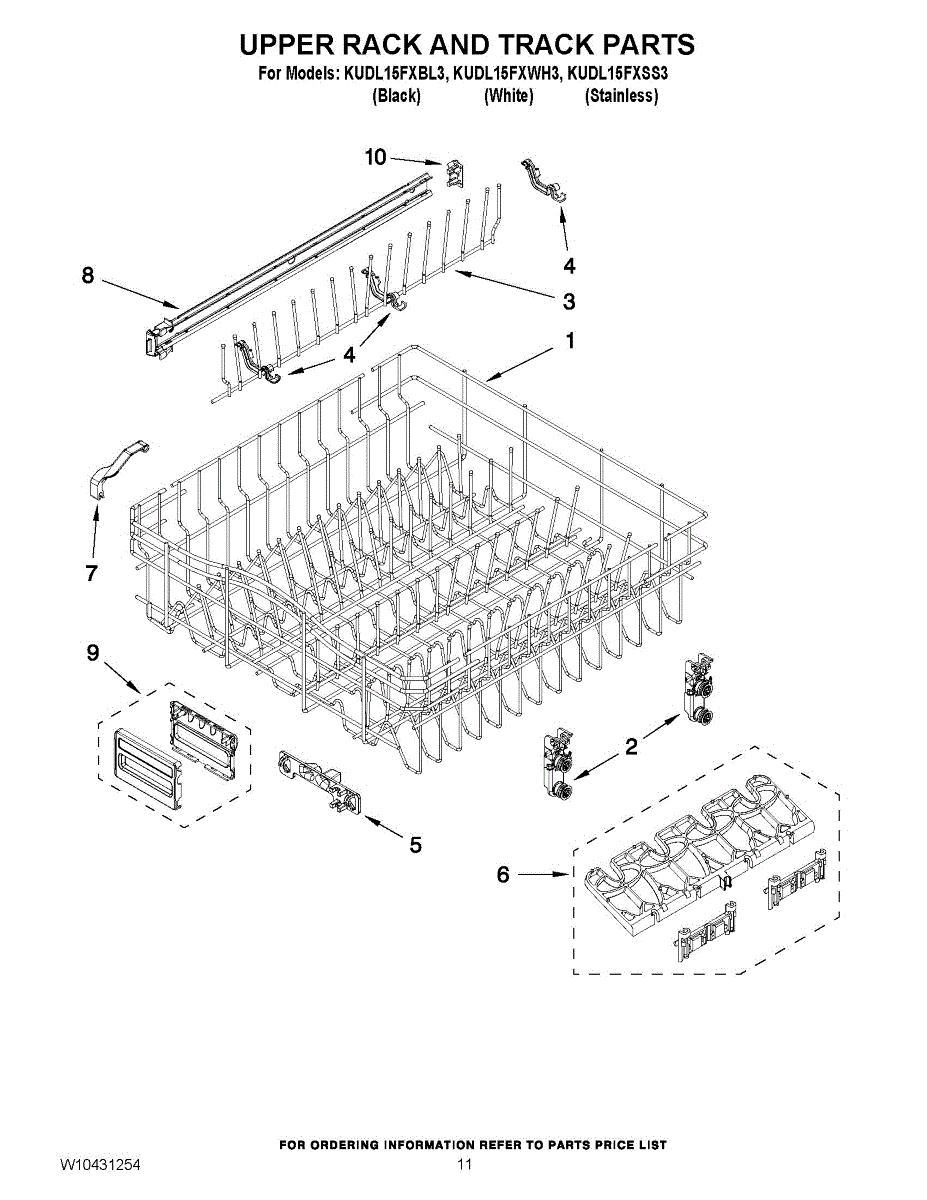 UPPER RACK AND TRACK PARTS
For Models: KUDL15FXBL3, KUDL15FXWH3, KUDL15FXSS3
(Black) (White) (Stainless)

10
4
8
3
4
1
7
9
2
5
6

FOR ORDERING INFORMATION REFER TO PARTS PRICE LIST
W10431254 11