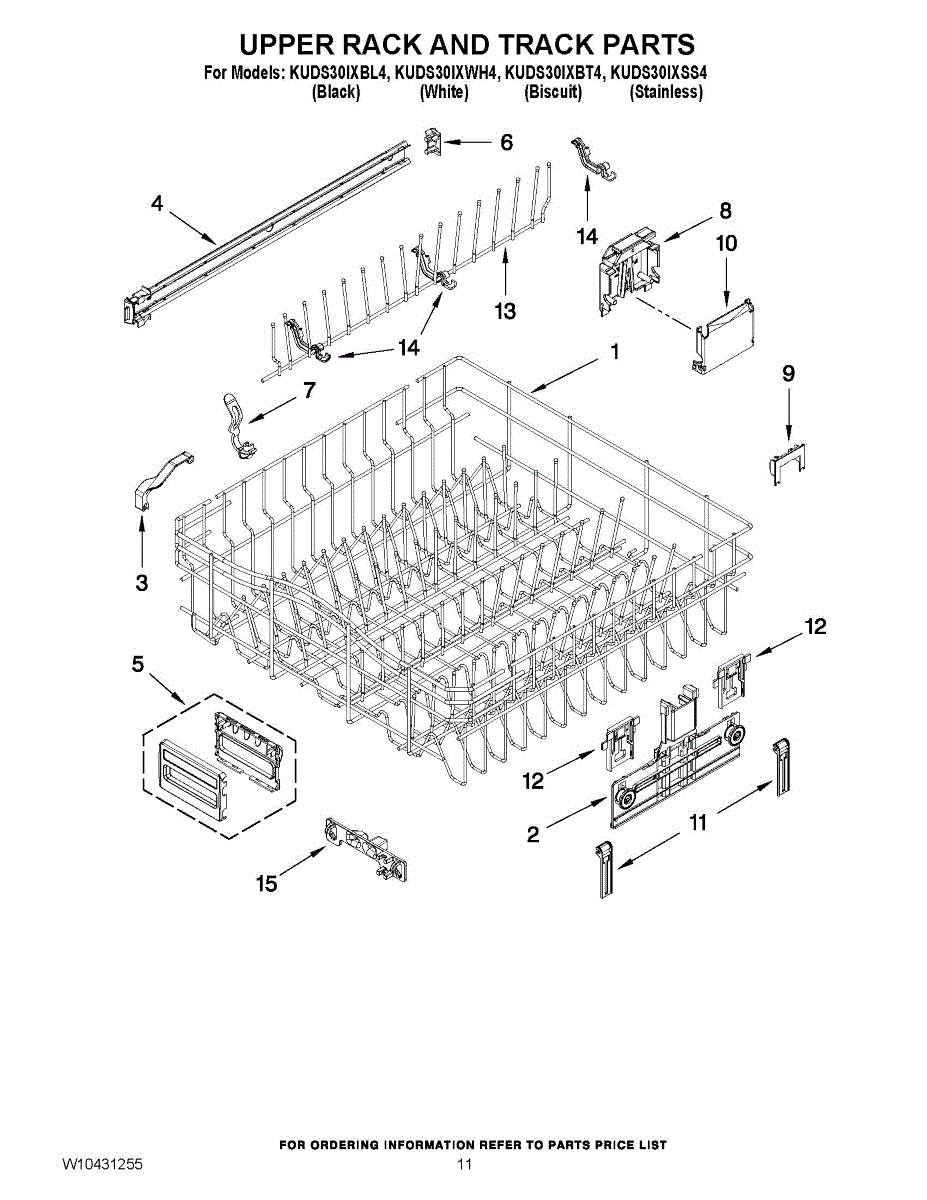 UPPER RACK AND TRACK PARTS
For Models: KUDS30IXBL4, KUDS30IXWH4, KUDS30IXBT4, KUDS30IXSS4
(Black) (White) (Biscuit) (Stainless)

6
4
14
8
10
13
14
1
7
9
3
12
5
12
2
11
15

FOR ORDERING INFORMATION REFER TO PARTS PRICE LIST
W10431255
11