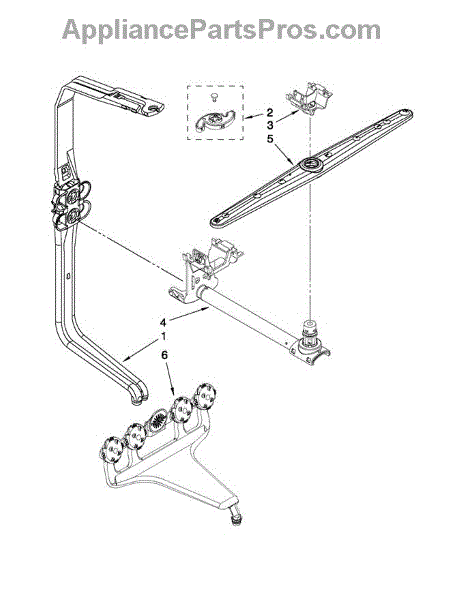 AppliancePartsPros.com

2
3
5
4
1
6