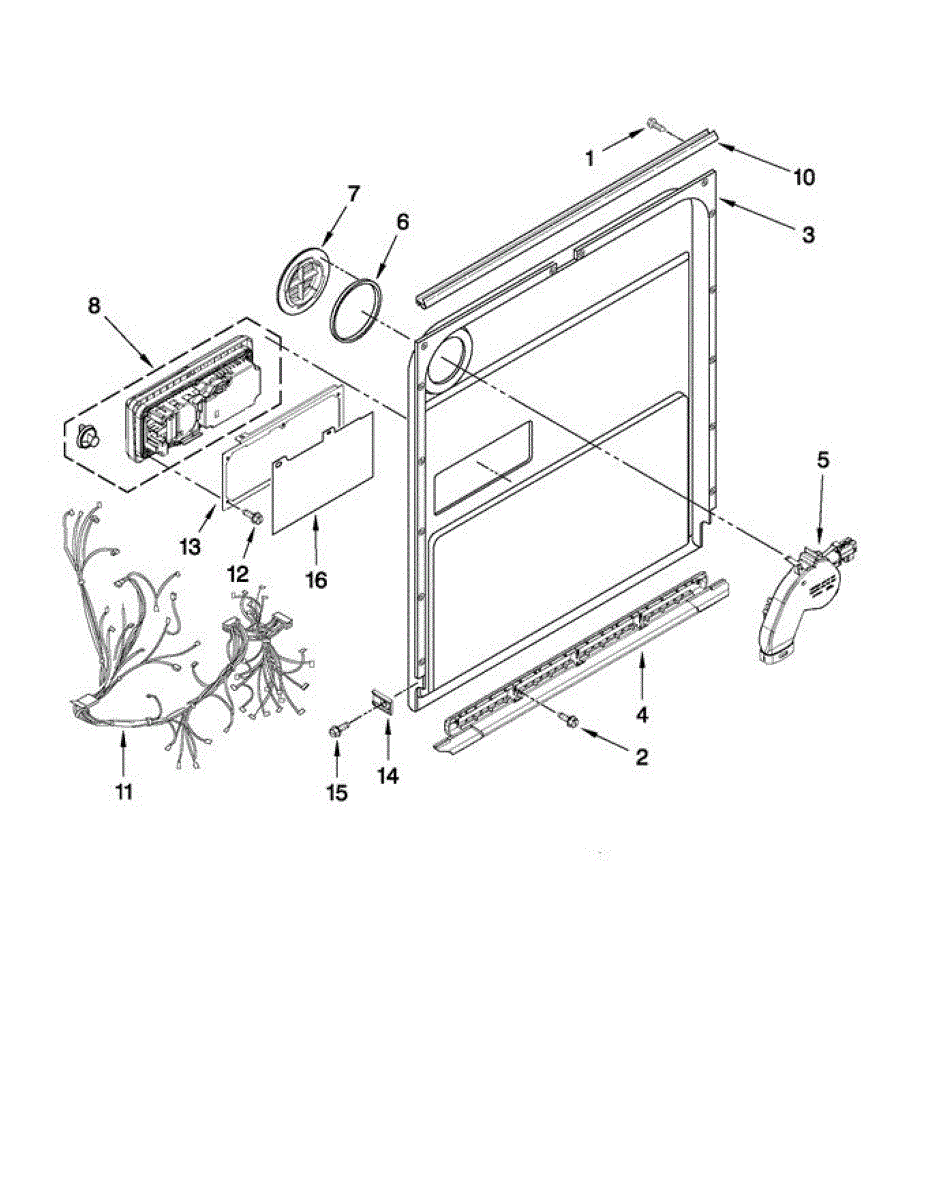 1
10
3
7
6
8
5
13
12
16
4
2
11
15
14