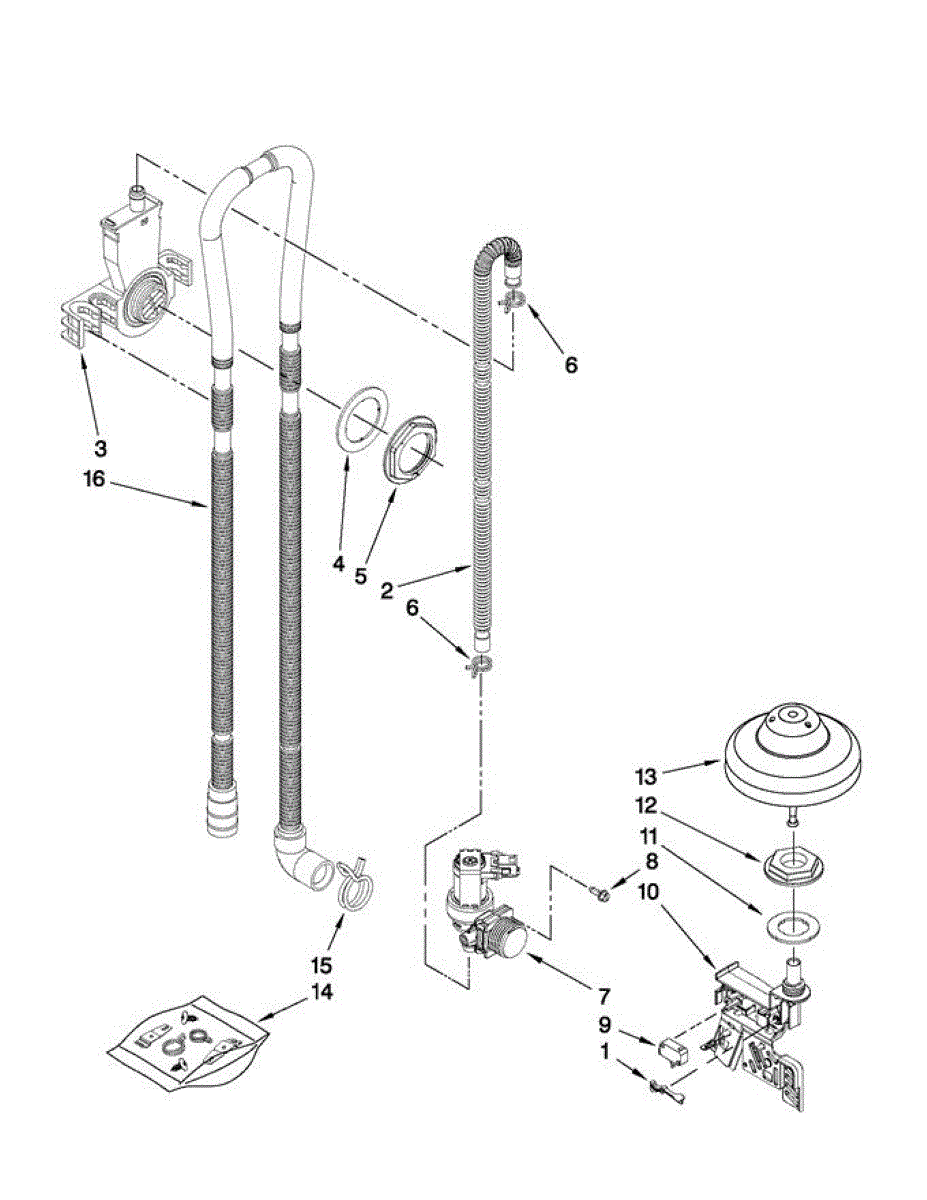 6
3
16
4
5
2
6
13
12
11
8
10
15
14
7
9
1