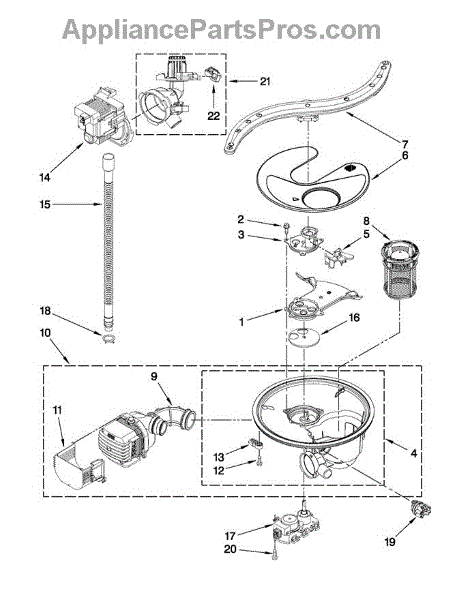 AppliancePartsPros.com

21
22
14
7
6
15
2
3
5
8
1
16
18
10
9
11
13
12
4
17
20
19